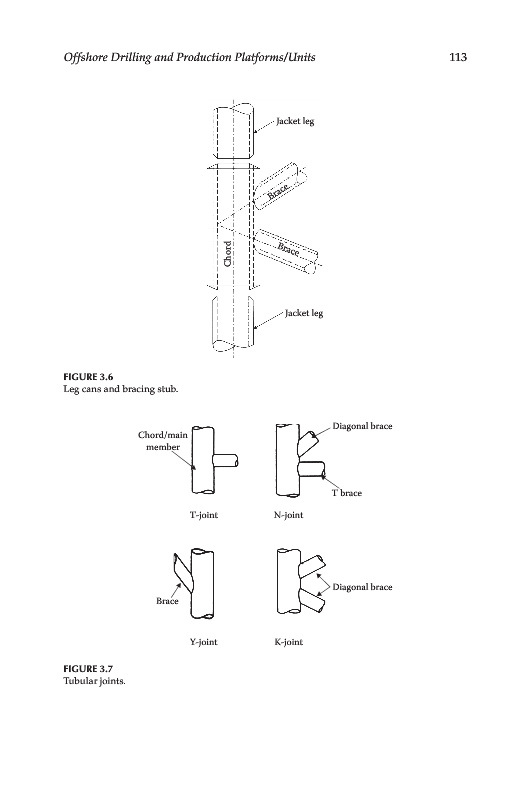 Offshore Drilling and Production Platforms/Units 113

Jacket leg

Brace

Chord

Brace

Jacket leg

FIGURE 3.6
Leg cans and bracing stub.

Chord/main member

Diagonal brace

T brace

T-joint

N-joint

Brace

Diagonal brace

Y-joint

K-joint

FIGURE 3.7
Tubular joints.