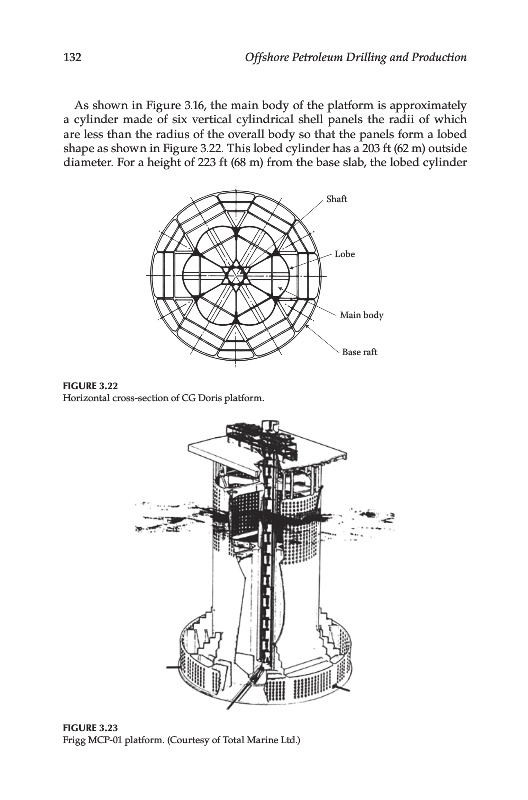 132

Offshore Petroleum Drilling and Production

As shown in Figure 3.16, the main body of the platform is approximately a cylinder made of six vertical cylindrical shell panels the radii of which are less than the radius of the overall body so that the panels form a lobed shape as shown in Figure 3.22. This lobed cylinder has a 203 ft (62 m) outside diameter. For a height of 223 ft (68 m) from the base slab, the lobed cylinder

Shaft

Lobe

Main body

Base raft

FIGURE 3.22
Horizontal cross-section of CG Doris platform.

FIGURE 3.23
Frigg MCP-01 platform. (Courtesy of Total Marine Ltd.)