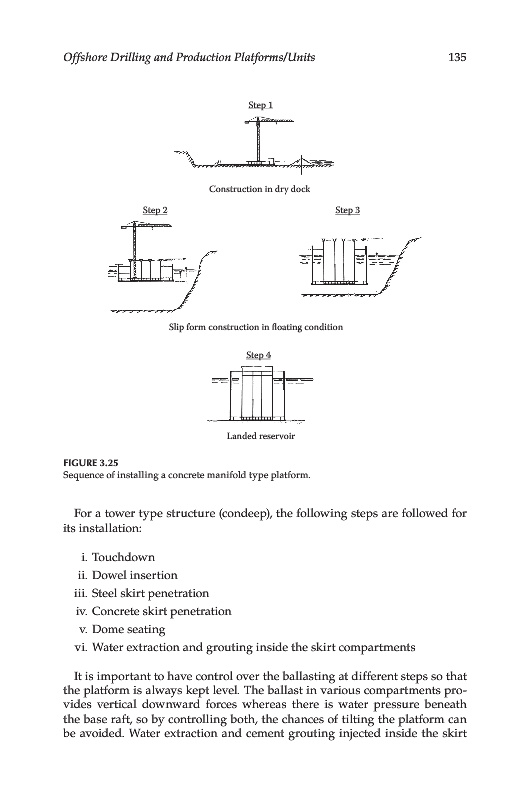 Offshore Drilling and Production Platforms/Units

135

Step 1

Construction in dry dock

Step 2

Step 3

Slip form construction in floating condition

Step 4

Landed reservoir

FIGURE 3.25
Sequence of installing a concrete manifold type platform.

For a tower type structure (condeep), the following steps are followed for its installation:

i. Touchdown
ii. Dowel insertion
iii. Steel skirt penetration
iv. Concrete skirt penetration
v. Dome seating
vi. Water extraction and grouting inside the skirt compartments

It is important to have control over the ballasting at different steps so that the platform is always kept level. The ballast in various compartments provides vertical downward forces whereas there is water pressure beneath the base raft, so by controlling both, the chances of tilting the platform can be avoided. Water extraction and cement grouting injected inside the skirt