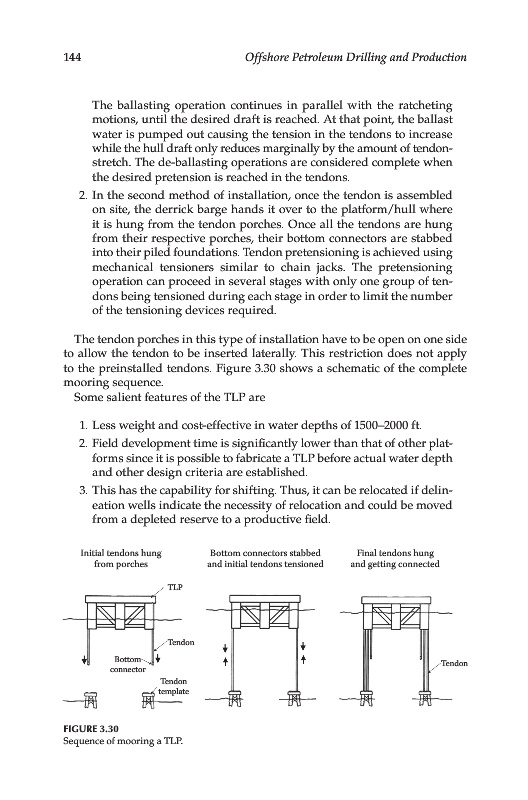 144 Offshore Petroleum Drilling and Production

The ballasting operation continues in parallel with the ratcheting motions, until the desired draft is reached. At that point, the ballast water is pumped out causing the tension in the tendons to increase while the hull draft only reduces marginally by the amount of tendon-stretch. The de-ballasting operations are considered complete when the desired pretension is reached in the tendons.

2. In the second method of installation, once the tendon is assembled on site, the derrick barge hands it over to the platform/hull where it is hung from the tendon porches. Once all the tendons are hung from their respective porches, their bottom connectors are stabbed into their piled foundations. Tendon pretensioning is achieved using mechanical tensioners similar to chain jacks. The pretensioning operation can proceed in several stages with only one group of tendons being tensioned during each stage in order to limit the number of the tensioning devices required.

The tendon porches in this type of installation have to be open on one side to allow the tendon to be inserted laterally. This restriction does not apply to the preinstalled tendons. Figure 3.30 shows a schematic of the complete mooring sequence.

Some salient features of the TLP are

1. Less weight and cost-effective in water depths of 1500–2000 ft.
2. Field development time is significantly lower than that of other platforms since it is possible to fabricate a TLP before actual water depth and other design criteria are established.
3. This has the capability for shifting. Thus, it can be relocated if delineation wells indicate the necessity of relocation and could be moved from a depleted reserve to a productive field.

Initial tendons hung from porches

Bottom connectors stabbed and initial tendons tensioned

Final tendons hung and getting connected

TLP

Tendon

Bottom connector

Tendon template

Tendon

FIGURE 3.30
Sequence of mooring a TLP.