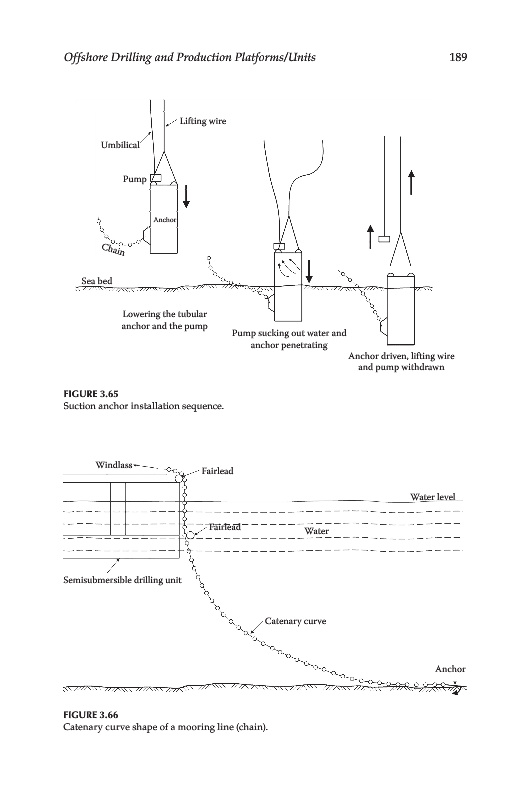 Offshore Drilling and Production Platforms/Units 189

Lifting wire

Umbilical

Pump

Anchor

Chain

Sea bed

Lowering the tubular anchor and the pump

Pump sucking out water and anchor penetrating

Anchor driven, lifting wire and pump withdrawn

FIGURE 3.65
Suction anchor installation sequence.

Windlass

Fairlead

Water level

Fairlead

Water

Semisubmersible drilling unit

Catenary curve

Anchor

FIGURE 3.66
Catenary curve shape of a mooring line (chain).