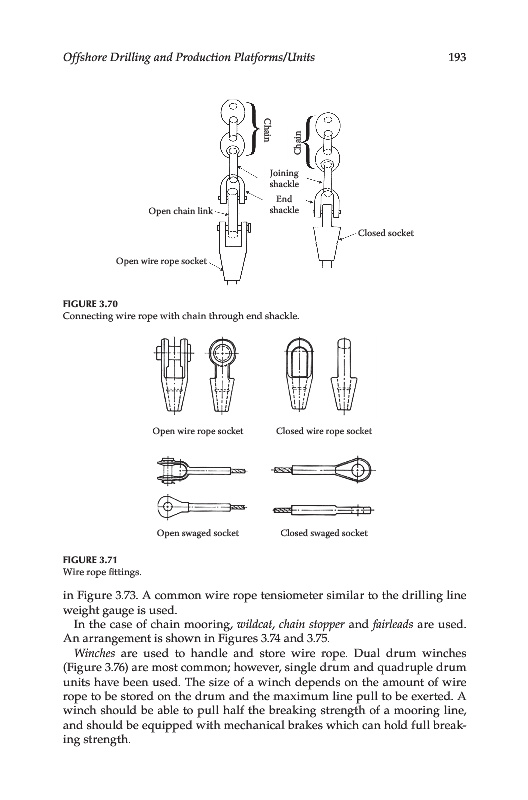 Offshore Drilling and Production Platforms/Units 193

Chain

Chain

Joining shackle

End shackle

Open chain link

Closed socket

Open wire rope socket

FIGURE 3.70
Connecting wire rope with chain through end shackle.

Open wire rope socket

Closed wire rope socket

Open swaged socket

Closed swaged socket

FIGURE 3.71
Wire rope fittings.

in Figure 3.73. A common wire rope tensiometer similar to the drilling line weight gauge is used.

In the case of chain mooring, wildcat, chain stopper and fairleads are used. An arrangement is shown in Figures 3.74 and 3.75.

Winches are used to handle and store wire rope. Dual drum winches (Figure 3.76) are most common; however, single drum and quadruple drum units have been used. The size of a winch depends on the amount of wire rope to be stored on the drum and the maximum line pull to be exerted. A winch should be able to pull half the breaking strength of a mooring line, and should be equipped with mechanical brakes which can hold full breaking strength.