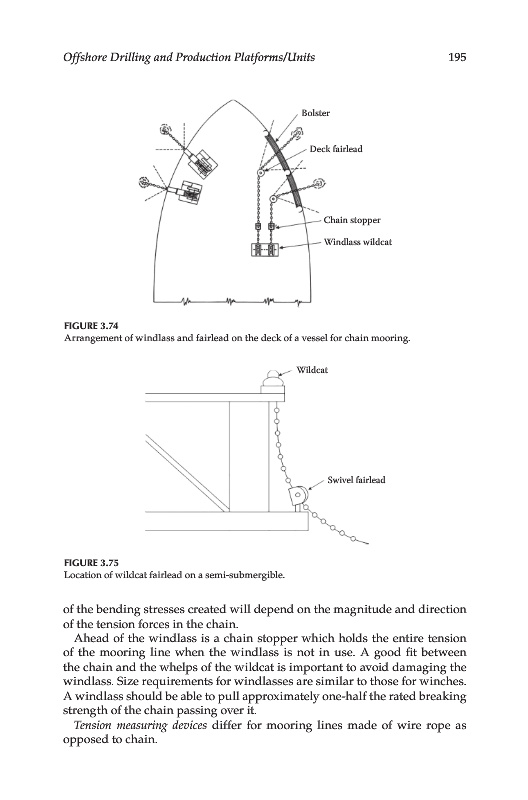 Offshore Drilling and Production Platforms/Units 195

Bolster

Deck fairlead

Chain stopper

Windlass wildcat

FIGURE 3.74
Arrangement of windlass and fairlead on the deck of a vessel for chain mooring.

Wildcat

Swivel fairlead

FIGURE 3.75
Location of wildcat fairlead on a semi-submergible.

of the bending stresses created will depend on the magnitude and direction of the tension forces in the chain.

Ahead of the windlass is a chain stopper which holds the entire tension of the mooring line when the windlass is not in use. A good fit between the chain and the whelps of the wildcat is important to avoid damaging the windlass. Size requirements for windlasses are similar to those for winches. A windlass should be able to pull approximately one-half the rated breaking strength of the chain passing over it.

Tension measuring devices differ for mooring lines made of wire rope as opposed to chain.