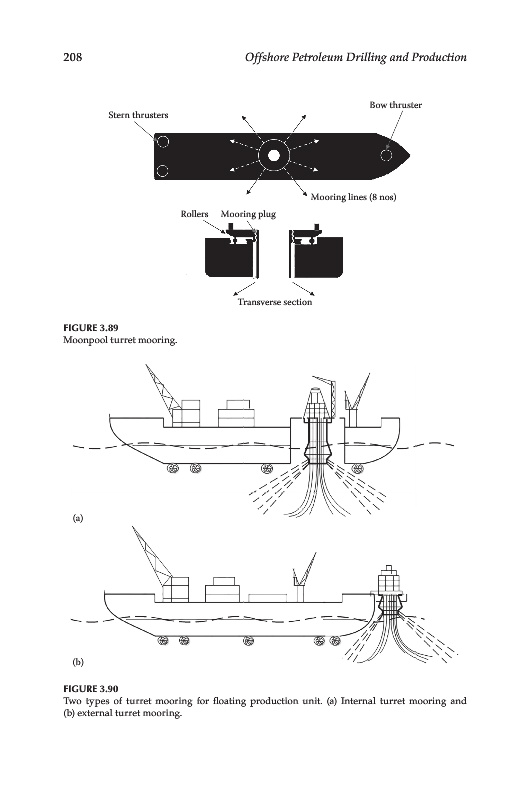 208 Offshore Petroleum Drilling and Production

Stern thrusters

Bow thruster

Mooring lines (8 nos)

Rollers Mooring plug

Transverse section

FIGURE 3.89
Moonpool turret mooring.

(a)

(b)

FIGURE 3.90
Two types of turret mooring for floating production unit. (a) Internal turret mooring and (b) external turret mooring.