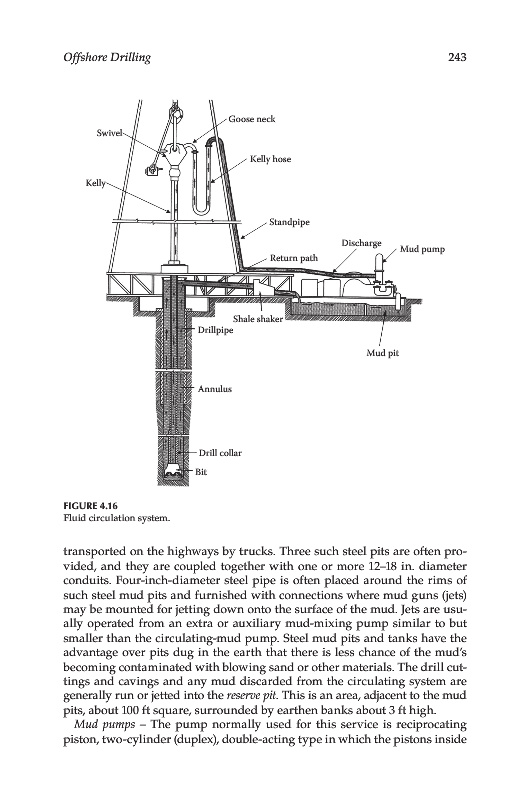 Offshore Drilling

243

Swivel
Goose neck
Kelly hose
Kelly
Standpipe
Discharge
Mud pump
Return path
Shale shaker
Drillpipe
Mud pit
Annulus
Drill collar
Bit

FIGURE 4.16
Fluid circulation system.

transported on the highways by trucks. Three such steel pits are often provided, and they are coupled together with one or more 12–18 in. diameter conduits. Four-inch-diameter steel pipe is often placed around the rims of such steel mud pits and furnished with connections where mud guns (jets) may be mounted for jetting down onto the surface of the mud. Jets are usually operated from an extra or auxiliary mud-mixing pump similar to but smaller than the circulating-mud pump. Steel mud pits and tanks have the advantage over pits dug in the earth that there is less chance of the mud's becoming contaminated with blowing sand or other materials. The drill cuttings and cavings and any mud discarded from the circulating system are generally run or jetted into the reserve pit. This is an area, adjacent to the mud pits, about 100 ft square, surrounded by earthen banks about 3 ft high.

Mud pumps – The pump normally used for this service is reciprocating piston, two-cylinder (duplex), double-acting type in which the pistons inside