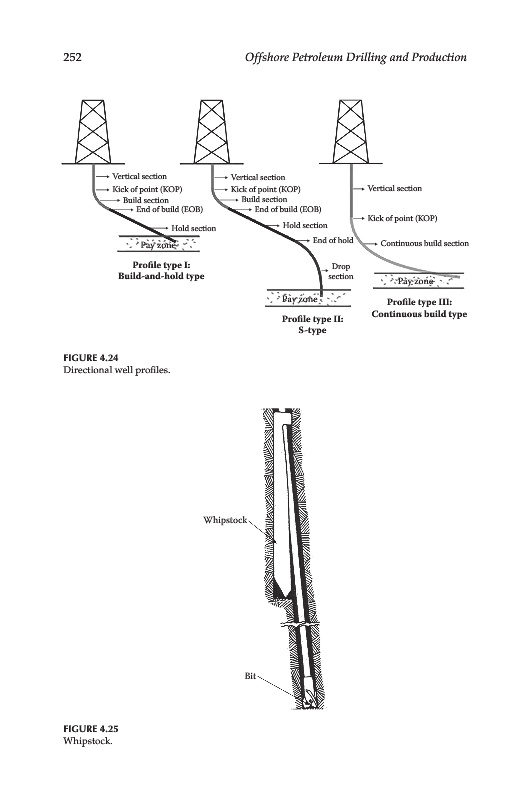 252 Offshore Petroleum Drilling and Production

Vertical section
Kick of point (KOP)
Build section
End of build (EOB)
Hold section
Pay zone
Profile type I:
Build-and-hold type

Vertical section
Kick of point (KOP)
Build section
End of build (EOB)
Hold section
End of hold
Drop section
Pay zone
Profile type II:
S-type

Vertical section
Kick of point (KOP)
Continuous build section
Pay zone
Profile type III:
Continuous build type

FIGURE 4.24
Directional well profiles.

Whipstock
Bit

FIGURE 4.25
Whipstock.