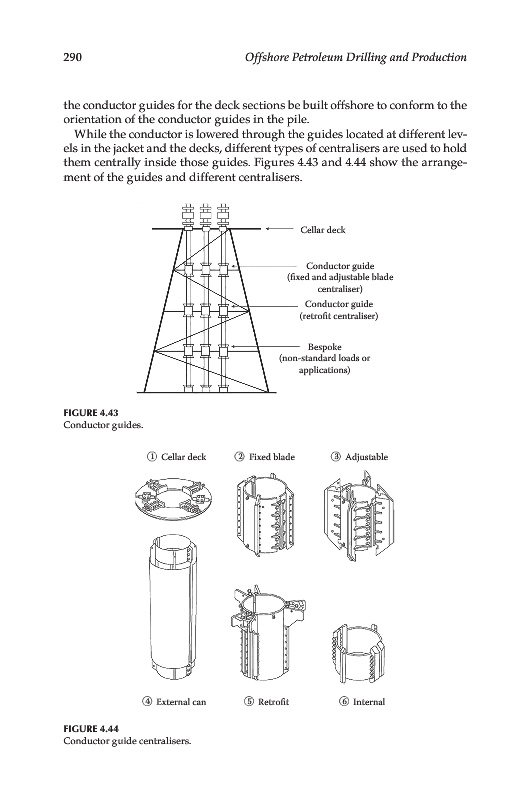 290 Offshore Petroleum Drilling and Production

the conductor guides for the deck sections be built offshore to conform to the orientation of the conductor guides in the pile.

While the conductor is lowered through the guides located at different levels in the jacket and the decks, different types of centralisers are used to hold them centrally inside those guides. Figures 4.43 and 4.44 show the arrangement of the guides and different centralisers.

Cellar deck

Conductor guide (fixed and adjustable blade centraliser)

Conductor guide (retrofit centraliser)

Bespoke (non-standard loads or applications)

FIGURE 4.43
Conductor guides.

① Cellar deck ② Fixed blade ③ Adjustable

④ External can ⑤ Retrofit ⑥ Internal

FIGURE 4.44
Conductor guide centralisers.