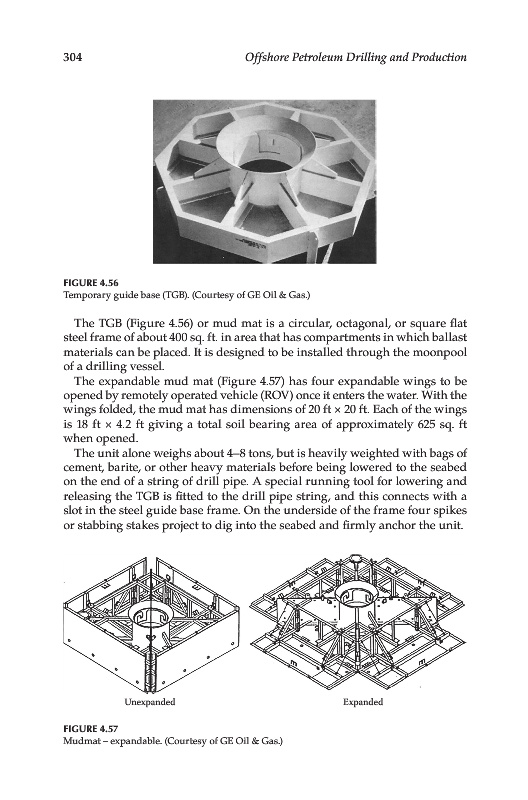 304 Offshore Petroleum Drilling and Production

FIGURE 4.56
Temporary guide base (TGB). (Courtesy of GE Oil & Gas.)

The TGB (Figure 4.56) or mud mat is a circular, octagonal, or square flat steel frame of about 400 sq. ft. in area that has compartments in which ballast materials can be placed. It is designed to be installed through the moonpool of a drilling vessel.

The expandable mud mat (Figure 4.57) has four expandable wings to be opened by remotely operated vehicle (ROV) once it enters the water. With the wings folded, the mud mat has dimensions of 20 ft × 20 ft. Each of the wings is 18 ft × 4.2 ft giving a total soil bearing area of approximately 625 sq. ft when opened.

The unit alone weighs about 4–8 tons, but is heavily weighted with bags of cement, barite, or other heavy materials before being lowered to the seabed on the end of a string of drill pipe. A special running tool for lowering and releasing the TGB is fitted to the drill pipe string, and this connects with a slot in the steel guide base frame. On the underside of the frame four spikes or stabbing stakes project to dig into the seabed and firmly anchor the unit.

Unexpanded

Expanded

FIGURE 4.57
Mudmat – expandable. (Courtesy of GE Oil & Gas.)