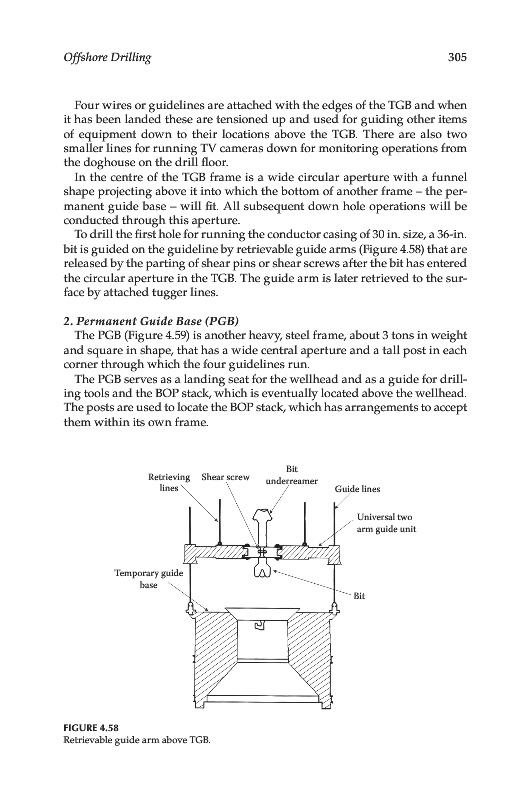 Offshore Drilling 305

Four wires or guidelines are attached with the edges of the TGB and when it has been landed these are tensioned up and used for guiding other items of equipment down to their locations above the TGB. There are also two smaller lines for running TV cameras down for monitoring operations from the doghouse on the drill floor.

In the centre of the TGB frame is a wide circular aperture with a funnel shape projecting above it into which the bottom of another frame – the permanent guide base – will fit. All subsequent down hole operations will be conducted through this aperture.

To drill the first hole for running the conductor casing of 30 in. size, a 36-in. bit is guided on the guideline by retrievable guide arms (Figure 4.58) that are released by the parting of shear pins or shear screws after the bit has entered the circular aperture in the TGB. The guide arm is later retrieved to the surface by attached tugger lines.

2. Permanent Guide Base (PGB)

The PGB (Figure 4.59) is another heavy, steel frame, about 3 tons in weight and square in shape, that has a wide central aperture and a tall post in each corner through which the four guidelines run.

The PGB serves as a landing seat for the wellhead and as a guide for drilling tools and the BOP stack, which is eventually located above the wellhead. The posts are used to locate the BOP stack, which has arrangements to accept them within its own frame.

Retrieving lines
Shear screw
Bit underreamer
Guide lines
Universal two arm guide unit
Temporary guide base
Bit

FIGURE 4.58
Retrievable guide arm above TGB.