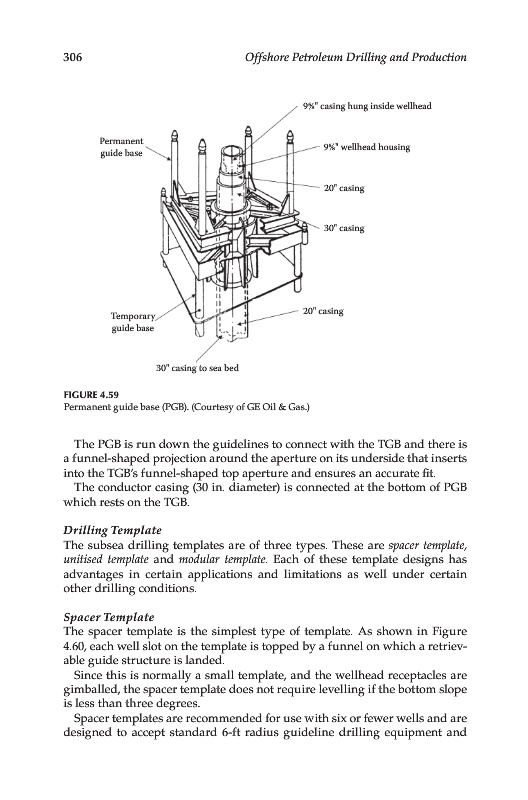 306 Offshore Petroleum Drilling and Production

9⅝" casing hung inside wellhead

Permanent guide base

9⅝" wellhead housing

20" casing

30" casing

Temporary guide base

20" casing

30" casing to sea bed

FIGURE 4.59
Permanent guide base (PGB). (Courtesy of GE Oil & Gas.)

The PGB is run down the guidelines to connect with the TGB and there is a funnel-shaped projection around the aperture on its underside that inserts into the TGB's funnel-shaped top aperture and ensures an accurate fit.

The conductor casing (30 in. diameter) is connected at the bottom of PGB which rests on the TGB.

Drilling Template
The subsea drilling templates are of three types. These are spacer template, unitised template and modular template. Each of these template designs has advantages in certain applications and limitations as well under certain other drilling conditions.

Spacer Template
The spacer template is the simplest type of template. As shown in Figure 4.60, each well slot on the template is topped by a funnel on which a retrievable guide structure is landed.

Since this is normally a small template, and the wellhead receptacles are gimballed, the spacer template does not require levelling if the bottom slope is less than three degrees.

Spacer templates are recommended for use with six or fewer wells and are designed to accept standard 6-ft radius guideline drilling equipment and