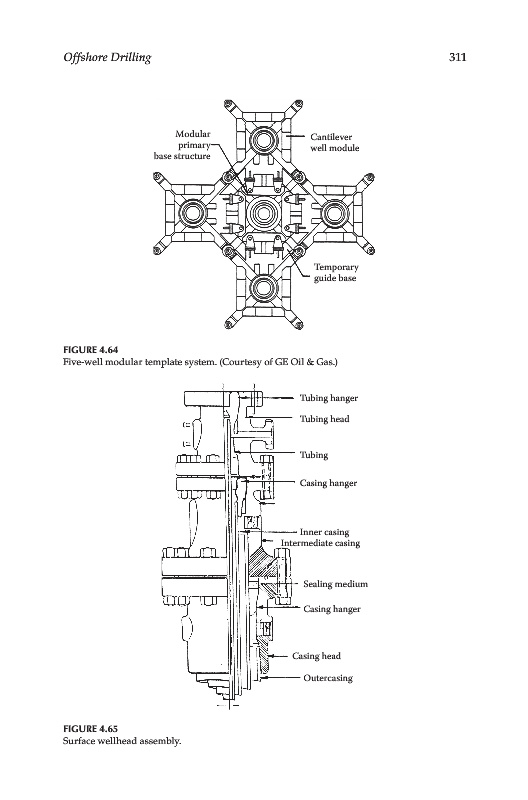 Offshore Drilling

311

Modular primary base structure

Cantilever well module

Temporary guide base

FIGURE 4.64
Five-well modular template system. (Courtesy of GE Oil & Gas.)

Tubing hanger

Tubing head

Tubing

Casing hanger

Inner casing

Intermediate casing

Sealing medium

Casing hanger

Casing head

Outercasing

FIGURE 4.65
Surface wellhead assembly.