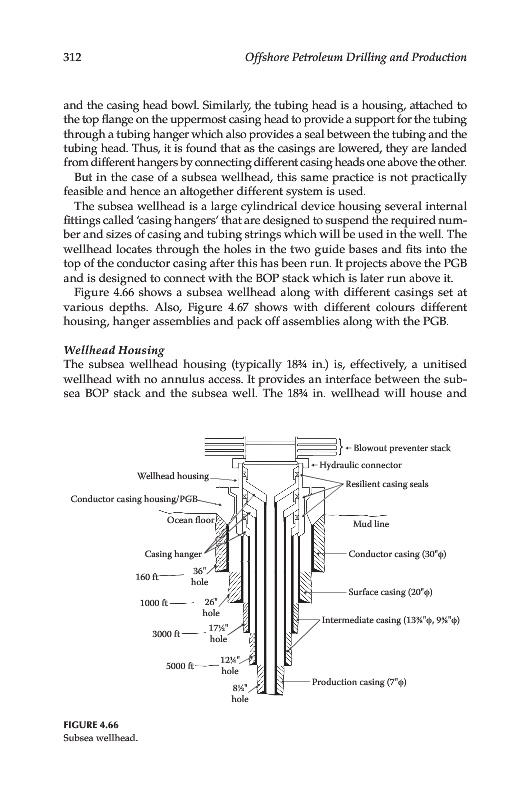 312 Offshore Petroleum Drilling and Production

and the casing head bowl. Similarly, the tubing head is a housing, attached to the top flange on the uppermost casing head to provide a support for the tubing through a tubing hanger which also provides a seal between the tubing and the tubing head. Thus, it is found that as the casings are lowered, they are landed from different hangers by connecting different casing heads one above the other.

But in the case of a subsea wellhead, this same practice is not practically feasible and hence an altogether different system is used.

The subsea wellhead is a large cylindrical device housing several internal fittings called 'casing hangers' that are designed to suspend the required number and sizes of casing and tubing strings which will be used in the well. The wellhead locates through the holes in the two guide bases and fits into the top of the conductor casing after this has been run. It projects above the PGB and is designed to connect with the BOP stack which is later run above it.

Figure 4.66 shows a subsea wellhead along with different casings set at various depths. Also, Figure 4.67 shows with different colours different housing, hanger assemblies and pack off assemblies along with the PGB.

Wellhead Housing
The subsea wellhead housing (typically 18¾ in.) is, effectively, a unitised wellhead with no annulus access. It provides an interface between the subsea BOP stack and the subsea well. The 18¾ in. wellhead will house and

Blowout preventer stack
Hydraulic connector
Wellhead housing
Resilient casing seals
Conductor casing housing/PGB
Ocean floor
Mud line
Casing hanger
Conductor casing (30"φ)
160 ft
36" hole
Surface casing (20"φ)
1000 ft
26" hole
Intermediate casing (13⅜"φ, 9⅝"φ)
3000 ft
17½" hole
5000 ft
12¼" hole
Production casing (7"φ)
8½" hole

FIGURE 4.66
Subsea wellhead.