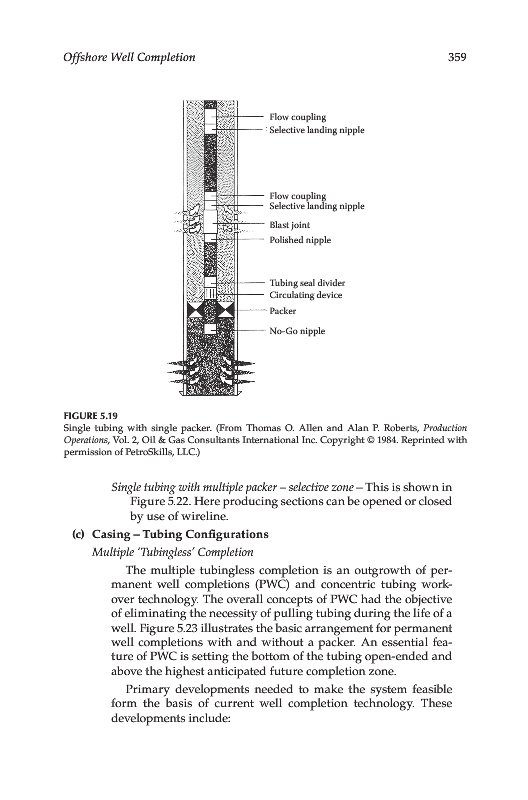 Offshore Well Completion 359

Flow coupling
Selective landing nipple

Flow coupling
Selective landing nipple

Blast joint

Polished nipple

Tubing seal divider
Circulating device

Packer

No-Go nipple

FIGURE 5.19
Single tubing with single packer. (From Thomas O. Allen and Alan P. Roberts, Production Operations, Vol. 2, Oil & Gas Consultants International Inc. Copyright © 1984. Reprinted with permission of PetroSkills, LLC.)

Single tubing with multiple packer – selective zone – This is shown in Figure 5.22. Here producing sections can be opened or closed by use of wireline.

(c) Casing – Tubing Configurations

Multiple 'Tubingless' Completion

The multiple tubingless completion is an outgrowth of permanent well completions (PWC) and concentric tubing workover technology. The overall concepts of PWC had the objective of eliminating the necessity of pulling tubing during the life of a well. Figure 5.23 illustrates the basic arrangement for permanent well completions with and without a packer. An essential feature of PWC is setting the bottom of the tubing open-ended and above the highest anticipated future completion zone.

Primary developments needed to make the system feasible form the basis of current well completion technology. These developments include: