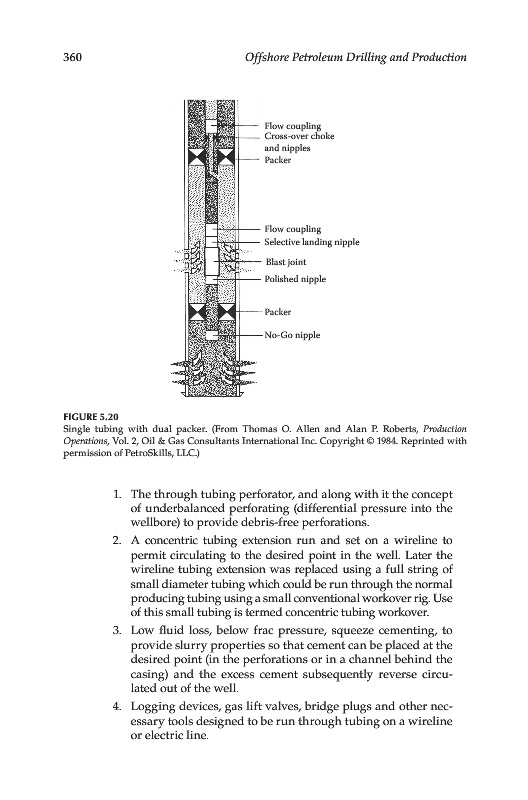 360

Offshore Petroleum Drilling and Production

Flow coupling
Cross-over choke and nipples
Packer

Flow coupling
Selective landing nipple
Blast joint
Polished nipple

Packer

No-Go nipple

FIGURE 5.20
Single tubing with dual packer. (From Thomas O. Allen and Alan P. Roberts, Production Operations, Vol. 2, Oil & Gas Consultants International Inc. Copyright © 1984. Reprinted with permission of PetroSkills, LLC.)

1. The through tubing perforator, and along with it the concept of underbalanced perforating (differential pressure into the wellbore) to provide debris-free perforations.

2. A concentric tubing extension run and set on a wireline to permit circulating to the desired point in the well. Later the wireline tubing extension was replaced using a full string of small diameter tubing which could be run through the normal producing tubing using a small conventional workover rig. Use of this small tubing is termed concentric tubing workover.

3. Low fluid loss, below frac pressure, squeeze cementing, to provide slurry properties so that cement can be placed at the desired point (in the perforations or in a channel behind the casing) and the excess cement subsequently reverse circulated out of the well.

4. Logging devices, gas lift valves, bridge plugs and other necessary tools designed to be run through tubing on a wireline or electric line.