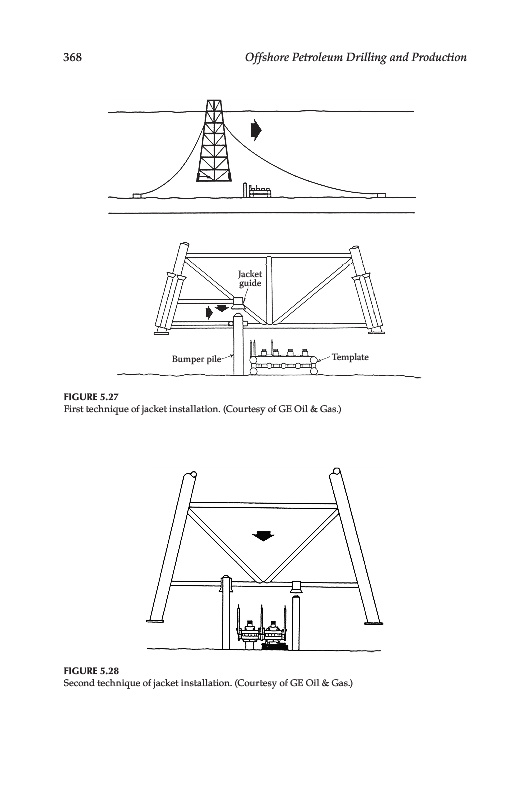 368 Offshore Petroleum Drilling and Production

Jacket guide

Bumper pile

Template

FIGURE 5.27
First technique of jacket installation. (Courtesy of GE Oil & Gas.)

FIGURE 5.28
Second technique of jacket installation. (Courtesy of GE Oil & Gas.)