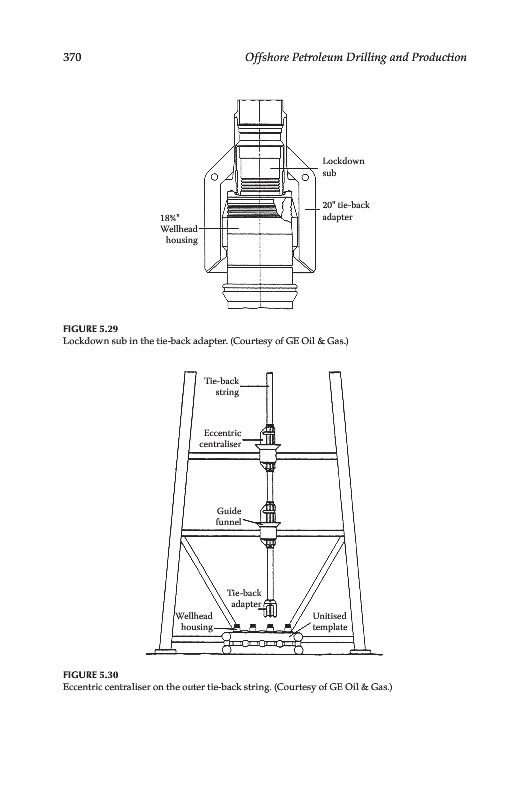 370 Offshore Petroleum Drilling and Production

Lockdown sub

20" tie-back adapter

18¾" Wellhead housing

FIGURE 5.29
Lockdown sub in the tie-back adapter. (Courtesy of GE Oil & Gas.)

Tie-back string

Eccentric centraliser

Guide funnel

Tie-back adapter

Wellhead housing

Unitised template

FIGURE 5.30
Eccentric centraliser on the outer tie-back string. (Courtesy of GE Oil & Gas.)