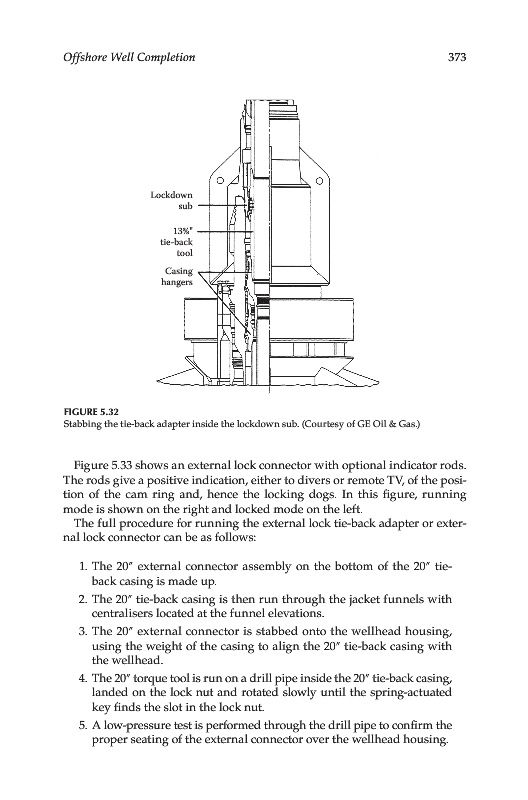 Offshore Well Completion

373

Lockdown sub

13⅜″ tie-back tool

Casing hangers

FIGURE 5.32
Stabbing the tie-back adapter inside the lockdown sub. (Courtesy of GE Oil & Gas.)

Figure 5.33 shows an external lock connector with optional indicator rods. The rods give a positive indication, either to divers or remote TV, of the position of the cam ring and, hence the locking dogs. In this figure, running mode is shown on the right and locked mode on the left.

The full procedure for running the external lock tie-back adapter or external lock connector can be as follows:

1. The 20″ external connector assembly on the bottom of the 20″ tie-back casing is made up.
2. The 20″ tie-back casing is then run through the jacket funnels with centralisers located at the funnel elevations.
3. The 20″ external connector is stabbed onto the wellhead housing, using the weight of the casing to align the 20″ tie-back casing with the wellhead.
4. The 20″ torque tool is run on a drill pipe inside the 20″ tie-back casing, landed on the lock nut and rotated slowly until the spring-actuated key finds the slot in the lock nut.
5. A low-pressure test is performed through the drill pipe to confirm the proper seating of the external connector over the wellhead housing.