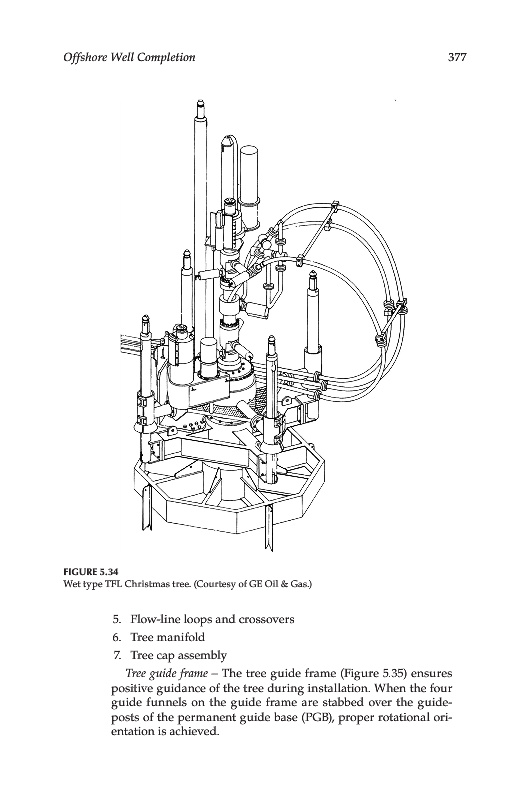 Offshore Well Completion 377

FIGURE 5.34
Wet type TFL Christmas tree. (Courtesy of GE Oil & Gas.)

5. Flow-line loops and crossovers
6. Tree manifold
7. Tree cap assembly

Tree guide frame – The tree guide frame (Figure 5.35) ensures positive guidance of the tree during installation. When the four guide funnels on the guide frame are stabbed over the guideposts of the permanent guide base (PGB), proper rotational orientation is achieved.