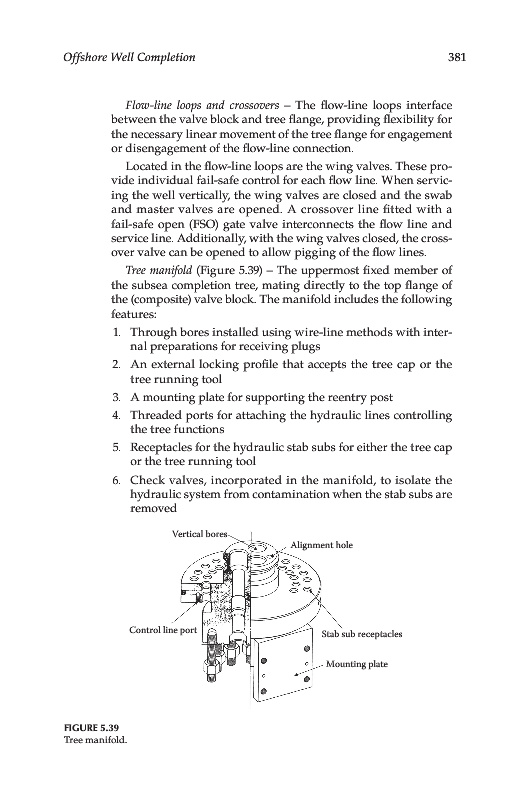 Offshore Well Completion 381

Flow-line loops and crossovers – The flow-line loops interface between the valve block and tree flange, providing flexibility for the necessary linear movement of the tree flange for engagement or disengagement of the flow-line connection.

Located in the flow-line loops are the wing valves. These provide individual fail-safe control for each flow line. When servicing the well vertically, the wing valves are closed and the swab and master valves are opened. A crossover line fitted with a fail-safe open (FSO) gate valve interconnects the flow line and service line. Additionally, with the wing valves closed, the crossover valve can be opened to allow pigging of the flow lines.

Tree manifold (Figure 5.39) – The uppermost fixed member of the subsea completion tree, mating directly to the top flange of the (composite) valve block. The manifold includes the following features:

1. Through bores installed using wire-line methods with internal preparations for receiving plugs
2. An external locking profile that accepts the tree cap or the tree running tool
3. A mounting plate for supporting the reentry post
4. Threaded ports for attaching the hydraulic lines controlling the tree functions
5. Receptacles for the hydraulic stab subs for either the tree cap or the tree running tool
6. Check valves, incorporated in the manifold, to isolate the hydraulic system from contamination when the stab subs are removed

Vertical bores
Alignment hole
Control line port
Stab sub receptacles
Mounting plate

FIGURE 5.39
Tree manifold.