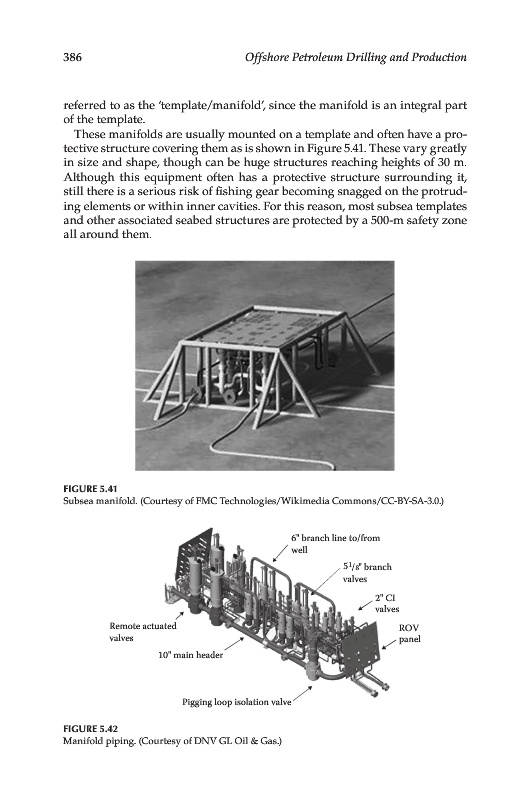 386 Offshore Petroleum Drilling and Production

referred to as the 'template/manifold', since the manifold is an integral part of the template.

These manifolds are usually mounted on a template and often have a protective structure covering them as is shown in Figure 5.41. These vary greatly in size and shape, though can be huge structures reaching heights of 30 m. Although this equipment often has a protective structure surrounding it, still there is a serious risk of fishing gear becoming snagged on the protruding elements or within inner cavities. For this reason, most subsea templates and other associated seabed structures are protected by a 500-m safety zone all around them.

FIGURE 5.41
Subsea manifold. (Courtesy of FMC Technologies/Wikimedia Commons/CC-BY-SA-3.0.)

6" branch line to/from well

$5^1/_8$" branch valves

2" CI valves

Remote actuated valves

ROV panel

10" main header

Pigging loop isolation valve

FIGURE 5.42
Manifold piping. (Courtesy of DNV GL Oil & Gas.)