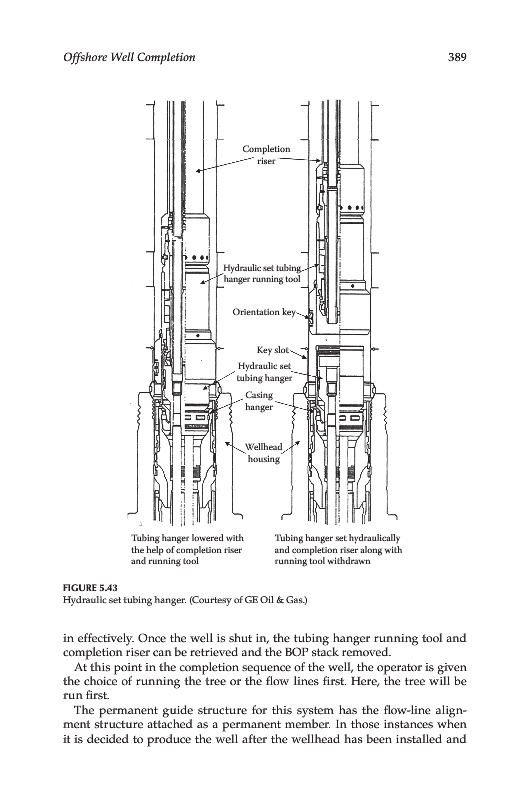 Offshore Well Completion

389

Completion riser

Hydraulic set tubing hanger running tool

Orientation key

Key slot

Hydraulic set tubing hanger

Casing hanger

Wellhead housing

Tubing hanger lowered with the help of completion riser and running tool

Tubing hanger set hydraulically and completion riser along with running tool withdrawn

FIGURE 5.43
Hydraulic set tubing hanger. (Courtesy of GE Oil & Gas.)

in effectively. Once the well is shut in, the tubing hanger running tool and completion riser can be retrieved and the BOP stack removed.

At this point in the completion sequence of the well, the operator is given the choice of running the tree or the flow lines first. Here, the tree will be run first.

The permanent guide structure for this system has the flow-line alignment structure attached as a permanent member. In those instances when it is decided to produce the well after the wellhead has been installed and