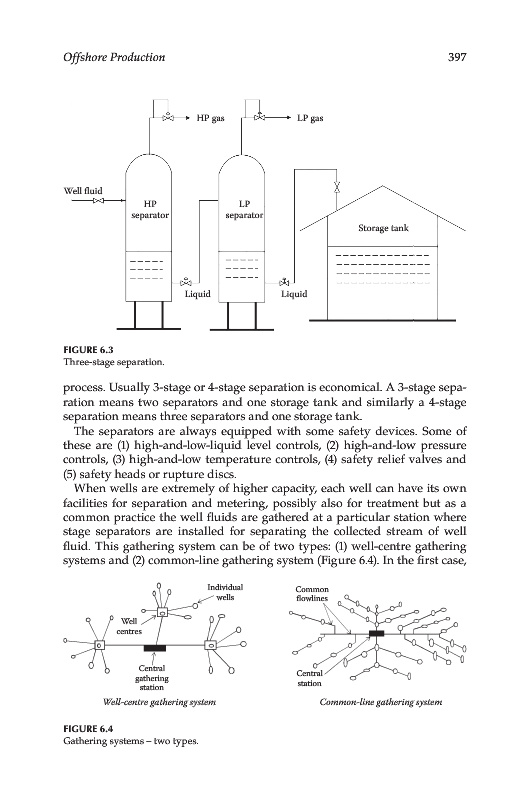 Offshore Production

397

HP gas

LP gas

Well fluid

HP separator

LP separator

Storage tank

Liquid

Liquid

FIGURE 6.3
Three-stage separation.

process. Usually 3-stage or 4-stage separation is economical. A 3-stage separation means two separators and one storage tank and similarly a 4-stage separation means three separators and one storage tank.

The separators are always equipped with some safety devices. Some of these are (1) high-and-low-liquid level controls, (2) high-and-low pressure controls, (3) high-and-low temperature controls, (4) safety relief valves and (5) safety heads or rupture discs.

When wells are extremely of higher capacity, each well can have its own facilities for separation and metering, possibly also for treatment but as a common practice the well fluids are gathered at a particular station where stage separators are installed for separating the collected stream of well fluid. This gathering system can be of two types: (1) well-centre gathering systems and (2) common-line gathering system (Figure 6.4). In the first case,

Individual wells

Well centres

Central gathering station

Well-centre gathering system

Common flowlines

Central station

Common-line gathering system

FIGURE 6.4
Gathering systems – two types.