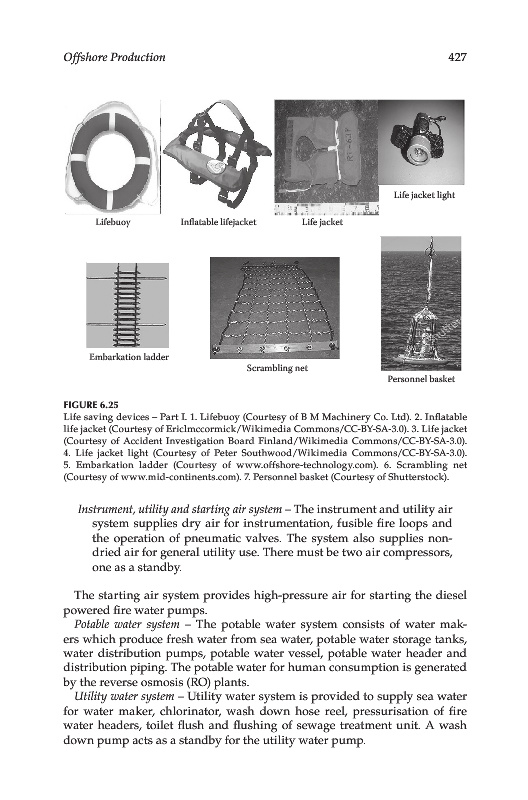 Offshore Production 427

Lifebuoy

Inflatable lifejacket

Life jacket

Life jacket light

Embarkation ladder

Scrambling net

Personnel basket

FIGURE 6.25
Life saving devices – Part I. 1. Lifebuoy (Courtesy of B M Machinery Co. Ltd). 2. Inflatable life jacket (Courtesy of Ericlmccormick/Wikimedia Commons/CC-BY-SA-3.0). 3. Life jacket (Courtesy of Accident Investigation Board Finland/Wikimedia Commons/CC-BY-SA-3.0). 4. Life jacket light (Courtesy of Peter Southwood/Wikimedia Commons/CC-BY-SA-3.0). 5. Embarkation ladder (Courtesy of www.offshore-technology.com). 6. Scrambling net (Courtesy of www.mid-continents.com). 7. Personnel basket (Courtesy of Shutterstock).

Instrument, utility and starting air system – The instrument and utility air system supplies dry air for instrumentation, fusible fire loops and the operation of pneumatic valves. The system also supplies non-dried air for general utility use. There must be two air compressors, one as a standby.

The starting air system provides high-pressure air for starting the diesel powered fire water pumps.

Potable water system – The potable water system consists of water makers which produce fresh water from sea water, potable water storage tanks, water distribution pumps, potable water vessel, potable water header and distribution piping. The potable water for human consumption is generated by the reverse osmosis (RO) plants.

Utility water system – Utility water system is provided to supply sea water for water maker, chlorinator, wash down hose reel, pressurisation of fire water headers, toilet flush and flushing of sewage treatment unit. A wash down pump acts as a standby for the utility water pump.