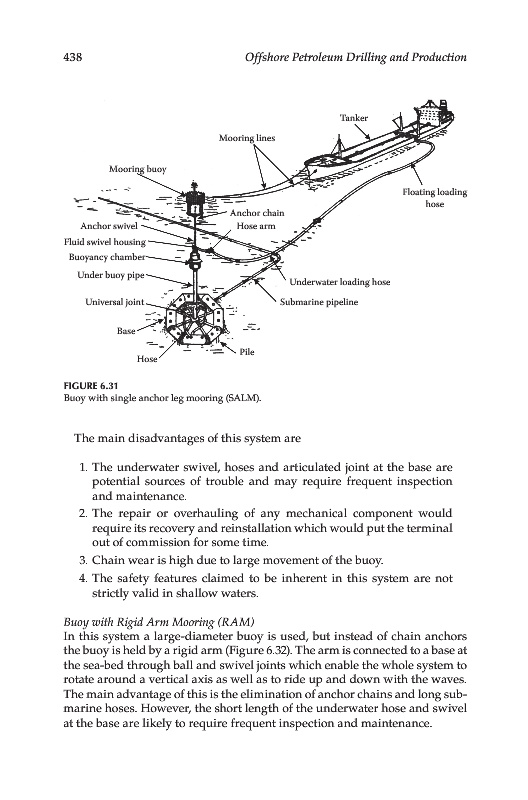 438 Offshore Petroleum Drilling and Production

Tanker

Mooring lines

Mooring buoy

Floating loading hose

Anchor chain

Anchor swivel

Hose arm

Fluid swivel housing

Buoyancy chamber

Under buoy pipe

Underwater loading hose

Universal joint

Submarine pipeline

Base

Pile

Hose

FIGURE 6.31
Buoy with single anchor leg mooring (SALM).

The main disadvantages of this system are

1. The underwater swivel, hoses and articulated joint at the base are potential sources of trouble and may require frequent inspection and maintenance.
2. The repair or overhauling of any mechanical component would require its recovery and reinstallation which would put the terminal out of commission for some time.
3. Chain wear is high due to large movement of the buoy.
4. The safety features claimed to be inherent in this system are not strictly valid in shallow waters.

Buoy with Rigid Arm Mooring (RAM)
In this system a large-diameter buoy is used, but instead of chain anchors the buoy is held by a rigid arm (Figure 6.32). The arm is connected to a base at the sea-bed through ball and swivel joints which enable the whole system to rotate around a vertical axis as well as to ride up and down with the waves. The main advantage of this is the elimination of anchor chains and long submarine hoses. However, the short length of the underwater hose and swivel at the base are likely to require frequent inspection and maintenance.