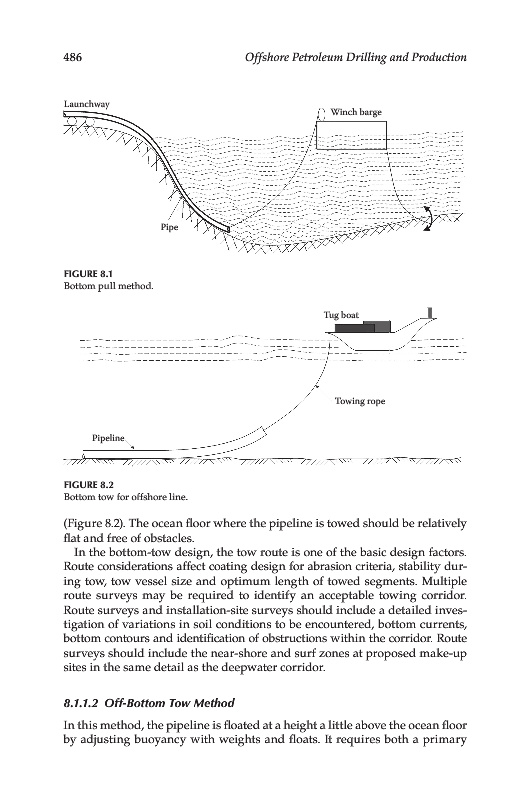 486 Offshore Petroleum Drilling and Production

Launchway

Winch barge

Pipe

FIGURE 8.1
Bottom pull method.

Tug boat

Towing rope

Pipeline

FIGURE 8.2
Bottom tow for offshore line.

(Figure 8.2). The ocean floor where the pipeline is towed should be relatively flat and free of obstacles.

In the bottom-tow design, the tow route is one of the basic design factors. Route considerations affect coating design for abrasion criteria, stability during tow, tow vessel size and optimum length of towed segments. Multiple route surveys may be required to identify an acceptable towing corridor. Route surveys and installation-site surveys should include a detailed investigation of variations in soil conditions to be encountered, bottom currents, bottom contours and identification of obstructions within the corridor. Route surveys should include the near-shore and surf zones at proposed make-up sites in the same detail as the deepwater corridor.

8.1.1.2 Off-Bottom Tow Method

In this method, the pipeline is floated at a height a little above the ocean floor by adjusting buoyancy with weights and floats. It requires both a primary