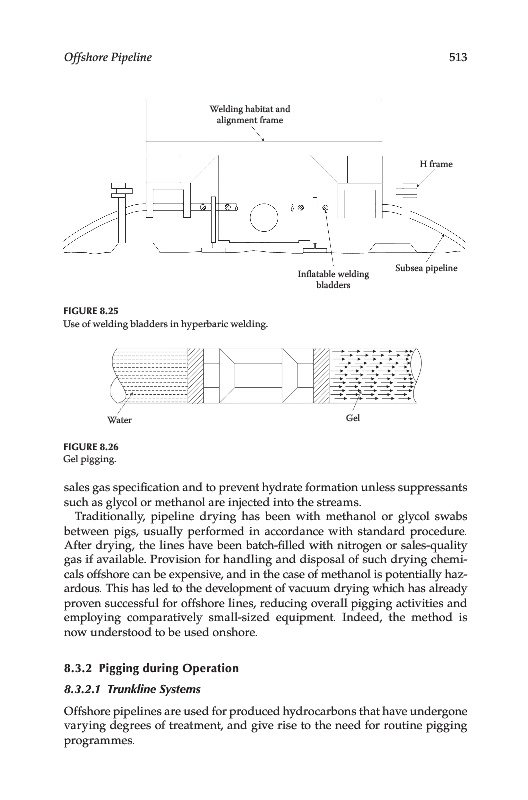 Offshore Pipeline

513

Welding habitat and alignment frame

H frame

Inflatable welding bladders

Subsea pipeline

FIGURE 8.25
Use of welding bladders in hyperbaric welding.

Water

Gel

FIGURE 8.26
Gel pigging.

sales gas specification and to prevent hydrate formation unless suppressants such as glycol or methanol are injected into the streams.

Traditionally, pipeline drying has been with methanol or glycol swabs between pigs, usually performed in accordance with standard procedure. After drying, the lines have been batch-filled with nitrogen or sales-quality gas if available. Provision for handling and disposal of such drying chemicals offshore can be expensive, and in the case of methanol is potentially hazardous. This has led to the development of vacuum drying which has already proven successful for offshore lines, reducing overall pigging activities and employing comparatively small-sized equipment. Indeed, the method is now understood to be used onshore.

8.3.2 Pigging during Operation

8.3.2.1 Trunkline Systems

Offshore pipelines are used for produced hydrocarbons that have undergone varying degrees of treatment, and give rise to the need for routine pigging programmes.