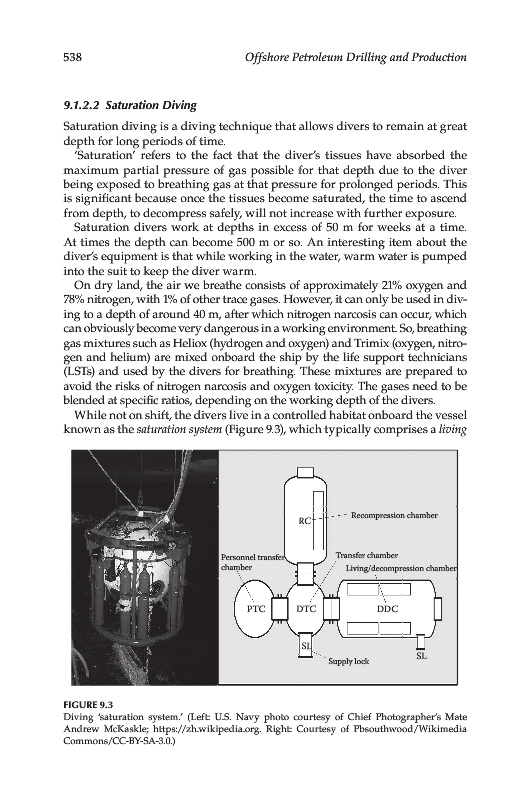 538 Offshore Petroleum Drilling and Production

9.1.2.2 Saturation Diving

Saturation diving is a diving technique that allows divers to remain at great depth for long periods of time.

'Saturation' refers to the fact that the diver's tissues have absorbed the maximum partial pressure of gas possible for that depth due to the diver being exposed to breathing gas at that pressure for prolonged periods. This is significant because once the tissues become saturated, the time to ascend from depth, to decompress safely, will not increase with further exposure.

Saturation divers work at depths in excess of 50 m for weeks at a time. At times the depth can become 500 m or so. An interesting item about the diver's equipment is that while working in the water, warm water is pumped into the suit to keep the diver warm.

On dry land, the air we breathe consists of approximately 21% oxygen and 78% nitrogen, with 1% of other trace gases. However, it can only be used in diving to a depth of around 40 m, after which nitrogen narcosis can occur, which can obviously become very dangerous in a working environment. So, breathing gas mixtures such as Heliox (hydrogen and oxygen) and Trimix (oxygen, nitrogen and helium) are mixed onboard the ship by the life support technicians (LSTs) and used by the divers for breathing. These mixtures are prepared to avoid the risks of nitrogen narcosis and oxygen toxicity. The gases need to be blended at specific ratios, depending on the working depth of the divers.

While not on shift, the divers live in a controlled habitat onboard the vessel known as the saturation system (Figure 9.3), which typically comprises a living

RC
Recompression chamber
Personnel transfer chamber
Transfer chamber
Living/decompression chamber
PTC
DTC
DDC
SL
Supply lock
SL

FIGURE 9.3
Diving 'saturation system.' (Left: U.S. Navy photo courtesy of Chief Photographer's Mate Andrew McKaskle; https://zh.wikipedia.org. Right: Courtesy of Pbsouthwood/Wikimedia Commons/CC-BY-SA-3.0.)