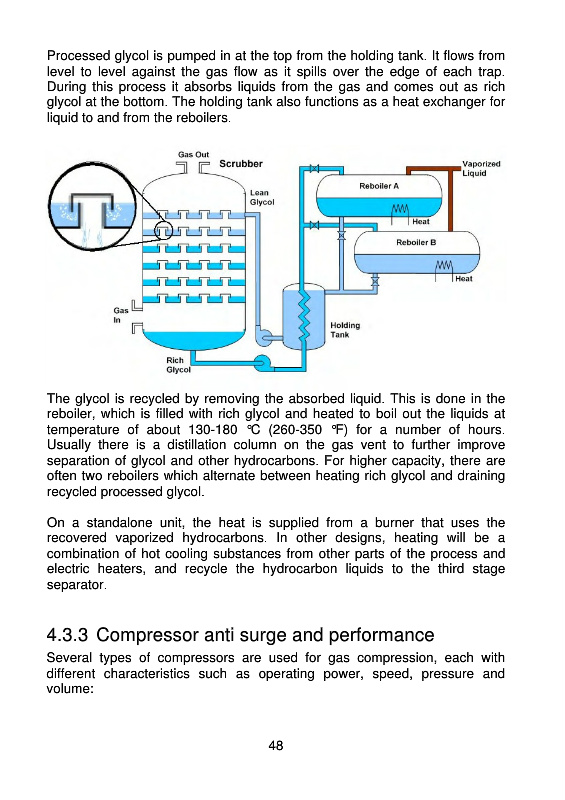 Processed glycol is pumped in at the top from the holding tank. It flows from level to level against the gas flow as it spills over the edge of each trap. During this process it absorbs liquids from the gas and comes out as rich glycol at the bottom. The holding tank also functions as a heat exchanger for liquid to and from the reboilers.

Gas Out
Scrubber
Lean Glycol
Vaporized Liquid
Reboiler A
Heat
Reboiler B
Heat
Gas In
Holding Tank
Rich Glycol

The glycol is recycled by removing the absorbed liquid. This is done in the reboiler, which is filled with rich glycol and heated to boil out the liquids at temperature of about 130-180 °C (260-350 °F) for a number of hours. Usually there is a distillation column on the gas vent to further improve separation of glycol and other hydrocarbons. For higher capacity, there are often two reboilers which alternate between heating rich glycol and draining recycled processed glycol.

On a standalone unit, the heat is supplied from a burner that uses the recovered vaporized hydrocarbons. In other designs, heating will be a combination of hot cooling substances from other parts of the process and electric heaters, and recycle the hydrocarbon liquids to the third stage separator.

4.3.3 Compressor anti surge and performance
Several types of compressors are used for gas compression, each with different characteristics such as operating power, speed, pressure and volume:

48