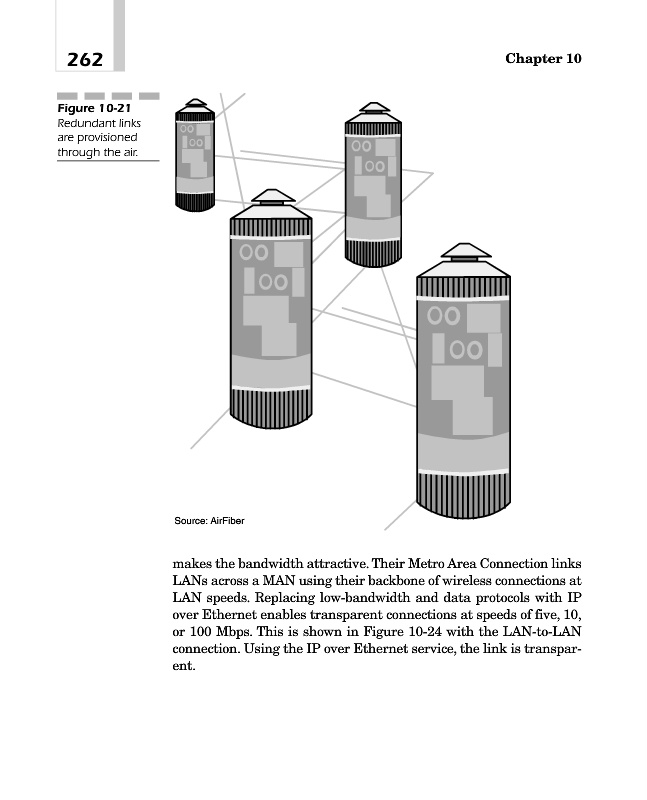 262

Chapter 10

Figure 10-21
Redundant links are provisioned through the air.

Source: AirFiber

makes the bandwidth attractive. Their Metro Area Connection links LANs across a MAN using their backbone of wireless connections at LAN speeds. Replacing low-bandwidth and data protocols with IP over Ethernet enables transparent connections at speeds of five, 10, or 100 Mbps. This is shown in Figure 10-24 with the LAN-to-LAN connection. Using the IP over Ethernet service, the link is transparent.