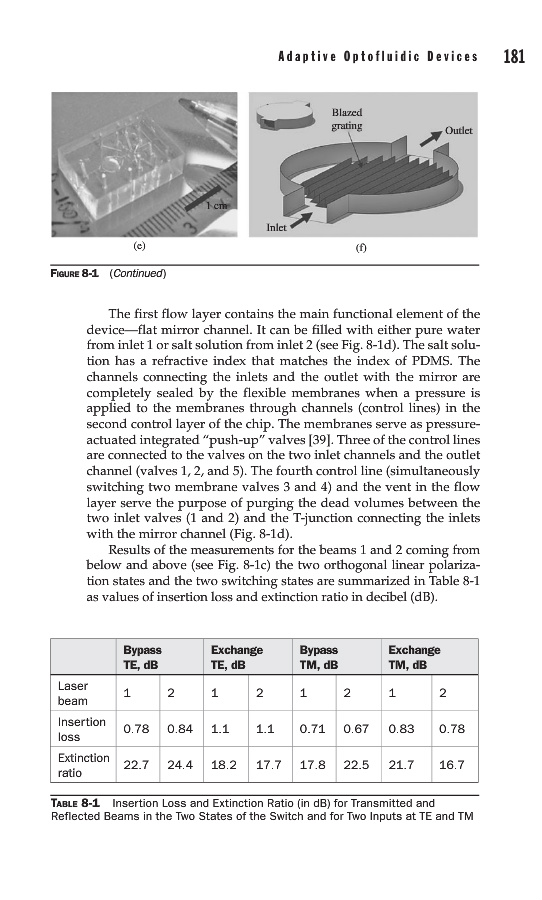 Adaptive Optofluidic Devices 181

1 cm

(e)

Blazed grating

Outlet

Inlet

(f)

FIGURE 8-1 (Continued)

The first flow layer contains the main functional element of the device—flat mirror channel. It can be filled with either pure water from inlet 1 or salt solution from inlet 2 (see Fig. 8-1d). The salt solution has a refractive index that matches the index of PDMS. The channels connecting the inlets and the outlet with the mirror are completely sealed by the flexible membranes when a pressure is applied to the membranes through channels (control lines) in the second control layer of the chip. The membranes serve as pressure-actuated integrated "push-up" valves [39]. Three of the control lines are connected to the valves on the two inlet channels and the outlet channel (valves 1, 2, and 5). The fourth control line (simultaneously switching two membrane valves 3 and 4) and the vent in the flow layer serve the purpose of purging the dead volumes between the two inlet valves (1 and 2) and the T-junction connecting the inlets with the mirror channel (Fig. 8-1d).

Results of the measurements for the beams 1 and 2 coming from below and above (see Fig. 8-1c) the two orthogonal linear polarization states and the two switching states are summarized in Table 8-1 as values of insertion loss and extinction ratio in decibel (dB).

| | Bypass TE, dB | | Exchange TE, dB | | Bypass TM, dB | | Exchange TM, dB | |
|---|---|---|---|---|---|---|---|---|
| Laser beam | 1 | 2 | 1 | 2 | 1 | 2 | 1 | 2 |
| Insertion loss | 0.78 | 0.84 | 1.1 | 1.1 | 0.71 | 0.67 | 0.83 | 0.78 |
| Extinction ratio | 22.7 | 24.4 | 18.2 | 17.7 | 17.8 | 22.5 | 21.7 | 16.7 |

TABLE 8-1 Insertion Loss and Extinction Ratio (in dB) for Transmitted and Reflected Beams in the Two States of the Switch and for Two Inputs at TE and TM