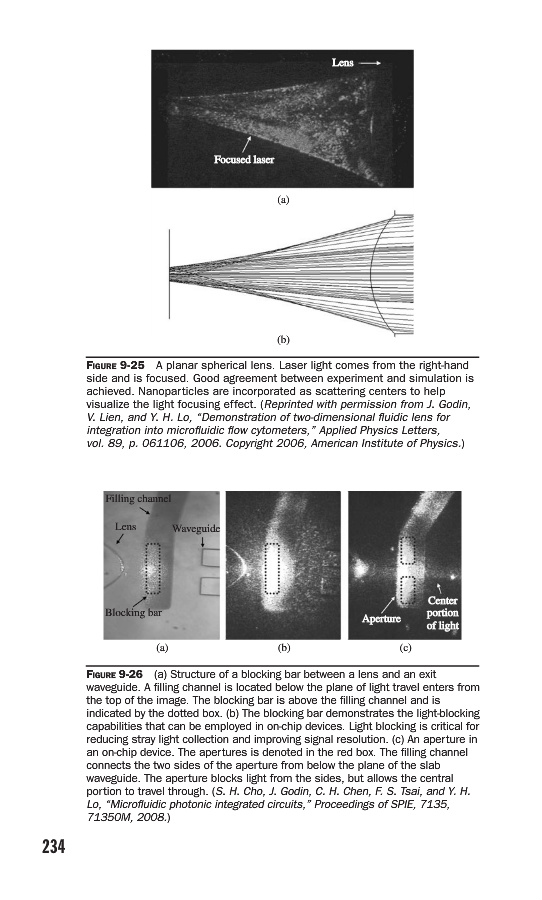 Lens

Focused laser

(a)

(b)

FIGURE 9-25 A planar spherical lens. Laser light comes from the right-hand side and is focused. Good agreement between experiment and simulation is achieved. Nanoparticles are incorporated as scattering centers to help visualize the light focusing effect. (Reprinted with permission from J. Godin, V. Lien, and Y. H. Lo, "Demonstration of two-dimensional fluidic lens for integration into microfluidic flow cytometers," Applied Physics Letters, vol. 89, p. 061106, 2006. Copyright 2006, American Institute of Physics.)

Filling channel

Lens

Waveguide

Blocking bar

Aperture

Center portion of light

(a)

(b)

(c)

FIGURE 9-26 (a) Structure of a blocking bar between a lens and an exit waveguide. A filling channel is located below the plane of light travel enters from the top of the image. The blocking bar is above the filling channel and is indicated by the dotted box. (b) The blocking bar demonstrates the light-blocking capabilities that can be employed in on-chip devices. Light blocking is critical for reducing stray light collection and improving signal resolution. (c) An aperture in an on-chip device. The apertures is denoted in the red box. The filling channel connects the two sides of the aperture from below the plane of the slab waveguide. The aperture blocks light from the sides, but allows the central portion to travel through. (S. H. Cho, J. Godin, C. H. Chen, F. S. Tsai, and Y. H. Lo, "Microfluidic photonic integrated circuits," Proceedings of SPIE, 7135, 71350M, 2008.)

234