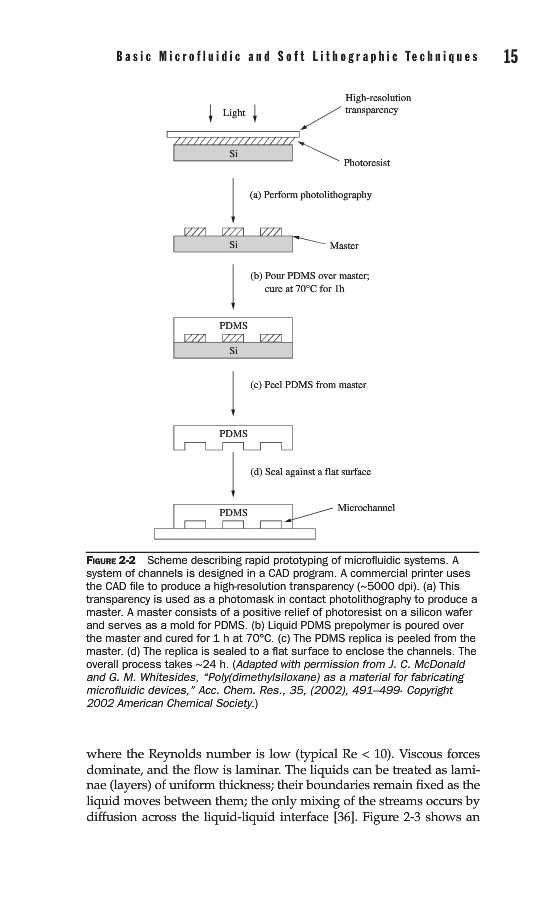 Basic Microfluidic and Soft Lithographic Techniques 15

Light

High-resolution transparency

Si

Photoresist

(a) Perform photolithography

Si

Master

(b) Pour PDMS over master; cure at 70°C for 1h

PDMS

Si

(c) Peel PDMS from master

PDMS

(d) Seal against a flat surface

PDMS

Microchannel

FIGURE 2-2 Scheme describing rapid prototyping of microfluidic systems. A system of channels is designed in a CAD program. A commercial printer uses the CAD file to produce a high-resolution transparency (~5000 dpi). (a) This transparency is used as a photomask in contact photolithography to produce a master. A master consists of a positive relief of photoresist on a silicon wafer and serves as a mold for PDMS. (b) Liquid PDMS prepolymer is poured over the master and cured for 1 h at 70°C. (c) The PDMS replica is peeled from the master. (d) The replica is sealed to a flat surface to enclose the channels. The overall process takes ~24 h. (Adapted with permission from J. C. McDonald and G. M. Whitesides, "Poly(dimethylsiloxane) as a material for fabricating microfluidic devices," Acc. Chem. Res., 35, (2002), 491–499. Copyright 2002 American Chemical Society.)

where the Reynolds number is low (typical Re < 10). Viscous forces dominate, and the flow is laminar. The liquids can be treated as laminae (layers) of uniform thickness; their boundaries remain fixed as the liquid moves between them; the only mixing of the streams occurs by diffusion across the liquid-liquid interface [36]. Figure 2-3 shows an