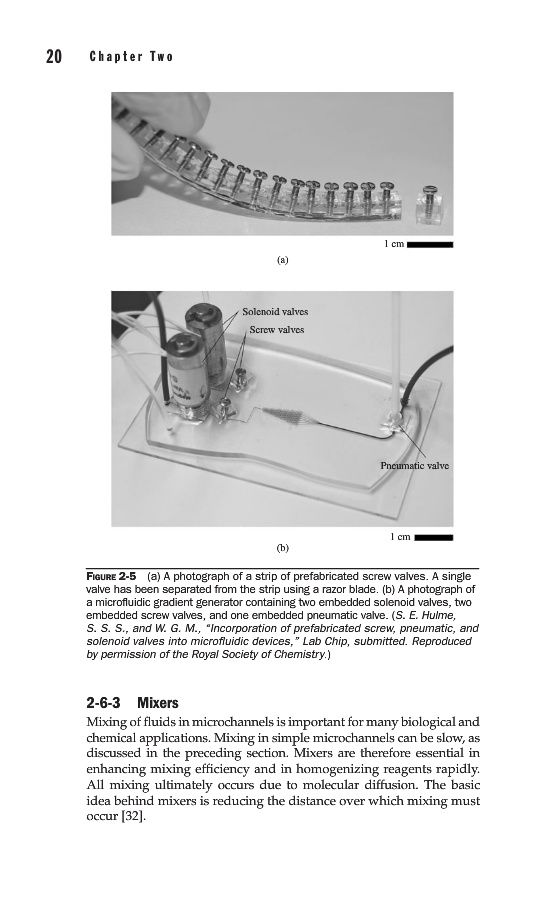 20 Chapter Two

1 cm

(a)

Solenoid valves

Screw valves

Pneumatic valve

1 cm

(b)

FIGURE 2-5 (a) A photograph of a strip of prefabricated screw valves. A single valve has been separated from the strip using a razor blade. (b) A photograph of a microfluidic gradient generator containing two embedded solenoid valves, two embedded screw valves, and one embedded pneumatic valve. (S. E. Hulme, S. S. S., and W. G. M., "Incorporation of prefabricated screw, pneumatic, and solenoid valves into microfluidic devices," Lab Chip, submitted. Reproduced by permission of the Royal Society of Chemistry.)

2-6-3 Mixers

Mixing of fluids in microchannels is important for many biological and chemical applications. Mixing in simple microchannels can be slow, as discussed in the preceding section. Mixers are therefore essential in enhancing mixing efficiency and in homogenizing reagents rapidly. All mixing ultimately occurs due to molecular diffusion. The basic idea behind mixers is reducing the distance over which mixing must occur [32].