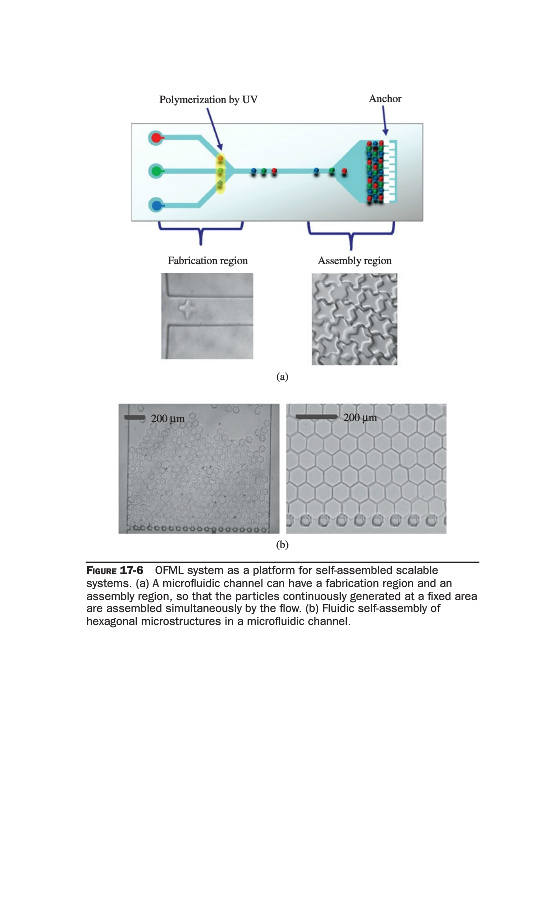 Polymerization by UV

Anchor

Fabrication region

Assembly region

(a)

200 μm

200 μm

(b)

FIGURE 17-6 OFML system as a platform for self-assembled scalable systems. (a) A microfluidic channel can have a fabrication region and an assembly region, so that the particles continuously generated at a fixed area are assembled simultaneously by the flow. (b) Fluidic self-assembly of hexagonal microstructures in a microfluidic channel.