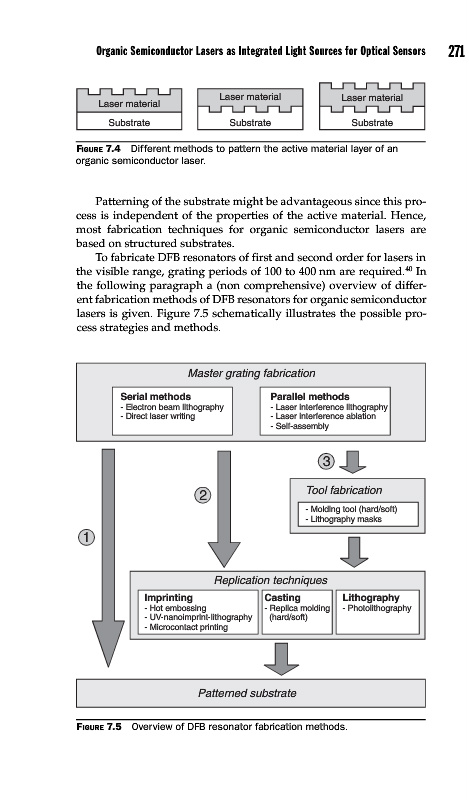 Organic Semiconductor Lasers as Integrated Light Sources for Optical Sensors 271

Laser material
Substrate

Laser material
Substrate

Laser material
Substrate

FIGURE 7.4 Different methods to pattern the active material layer of an organic semiconductor laser.

Patterning of the substrate might be advantageous since this process is independent of the properties of the active material. Hence, most fabrication techniques for organic semiconductor lasers are based on structured substrates.

To fabricate DFB resonators of first and second order for lasers in the visible range, grating periods of 100 to 400 nm are required.$^{40}$ In the following paragraph a (non comprehensive) overview of different fabrication methods of DFB resonators for organic semiconductor lasers is given. Figure 7.5 schematically illustrates the possible process strategies and methods.

Master grating fabrication

Serial methods
- Electron beam lithography
- Direct laser writing

Parallel methods
- Laser interference lithography
- Laser interference ablation
- Self-assembly

3

2

Tool fabrication
- Molding tool (hard/soft)
- Lithography masks

1

Replication techniques

Imprinting
- Hot embossing
- UV-nanoimprint-lithography
- Microcontact printing

Casting
- Replica molding (hard/soft)

Lithography
- Photolithography

Patterned substrate

FIGURE 7.5 Overview of DFB resonator fabrication methods.