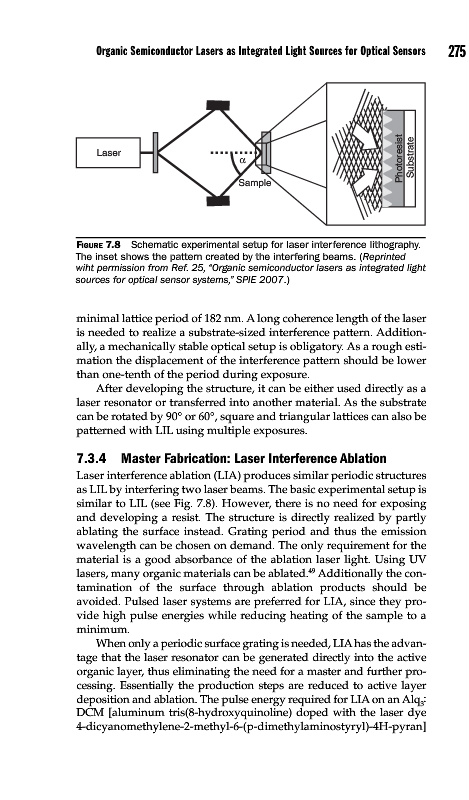 Organic Semiconductor Lasers as Integrated Light Sources for Optical Sensors 275

Laser

$\alpha$

Sample

Photoresist

Substrate

FIGURE 7.8 Schematic experimental setup for laser interference lithography. The inset shows the pattern created by the interfering beams. (Reprinted wiht permission from Ref. 25, "Organic semiconductor lasers as integrated light sources for optical sensor systems," SPIE 2007.)

minimal lattice period of 182 nm. A long coherence length of the laser is needed to realize a substrate-sized interference pattern. Additionally, a mechanically stable optical setup is obligatory. As a rough estimation the displacement of the interference pattern should be lower than one-tenth of the period during exposure.

After developing the structure, it can be either used directly as a laser resonator or transferred into another material. As the substrate can be rotated by 90° or 60°, square and triangular lattices can also be patterned with LIL using multiple exposures.

7.3.4 Master Fabrication: Laser Interference Ablation

Laser interference ablation (LIA) produces similar periodic structures as LIL by interfering two laser beams. The basic experimental setup is similar to LIL (see Fig. 7.8). However, there is no need for exposing and developing a resist. The structure is directly realized by partly ablating the surface instead. Grating period and thus the emission wavelength can be chosen on demand. The only requirement for the material is a good absorbance of the ablation laser light. Using UV lasers, many organic materials can be ablated.$^{49}$ Additionally the contamination of the surface through ablation products should be avoided. Pulsed laser systems are preferred for LIA, since they provide high pulse energies while reducing heating of the sample to a minimum.

When only a periodic surface grating is needed, LIA has the advantage that the laser resonator can be generated directly into the active organic layer, thus eliminating the need for a master and further processing. Essentially the production steps are reduced to active layer deposition and ablation. The pulse energy required for LIA on an $Alq_3$: DCM [aluminum tris(8-hydroxyquinoline) doped with the laser dye 4-dicyanomethylene-2-methyl-6-(p-dimethylaminostyryl)-4H-pyran]