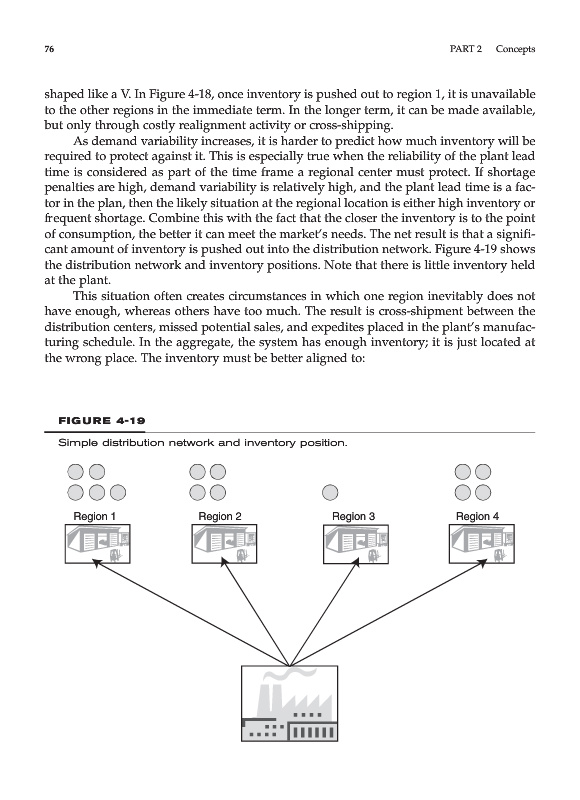 76

PART 2 Concepts

shaped like a V. In Figure 4-18, once inventory is pushed out to region 1, it is unavailable to the other regions in the immediate term. In the longer term, it can be made available, but only through costly realignment activity or cross-shipping.

As demand variability increases, it is harder to predict how much inventory will be required to protect against it. This is especially true when the reliability of the plant lead time is considered as part of the time frame a regional center must protect. If shortage penalties are high, demand variability is relatively high, and the plant lead time is a factor in the plan, then the likely situation at the regional location is either high inventory or frequent shortage. Combine this with the fact that the closer the inventory is to the point of consumption, the better it can meet the market's needs. The net result is that a significant amount of inventory is pushed out into the distribution network. Figure 4-19 shows the distribution network and inventory positions. Note that there is little inventory held at the plant.

This situation often creates circumstances in which one region inevitably does not have enough, whereas others have too much. The result is cross-shipment between the distribution centers, missed potential sales, and expedites placed in the plant's manufacturing schedule. In the aggregate, the system has enough inventory; it is just located at the wrong place. The inventory must be better aligned to:

FIGURE 4-19

Simple distribution network and inventory position.

Region 1

Region 2

Region 3

Region 4