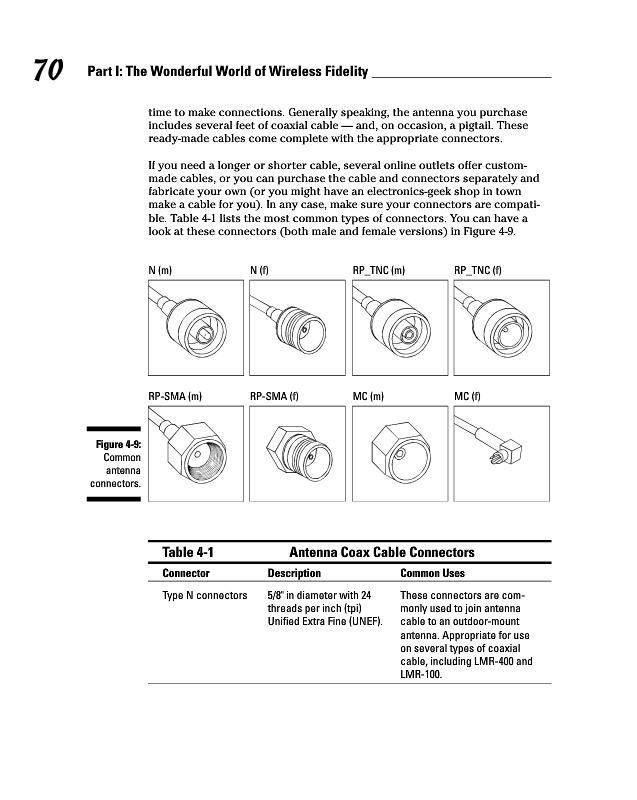 70 Part I: The Wonderful World of Wireless Fidelity

time to make connections. Generally speaking, the antenna you purchase includes several feet of coaxial cable — and, on occasion, a pigtail. These ready-made cables come complete with the appropriate connectors.

If you need a longer or shorter cable, several online outlets offer custom-made cables, or you can purchase the cable and connectors separately and fabricate your own (or you might have an electronics-geek shop in town make a cable for you). In any case, make sure your connectors are compatible. Table 4-1 lists the most common types of connectors. You can have a look at these connectors (both male and female versions) in Figure 4-9.

N (m)
N (f)
RP_TNC (m)
RP_TNC (f)
RP-SMA (m)
RP-SMA (f)
MC (m)
MC (f)

Figure 4-9: Common antenna connectors.

Table 4-1 Antenna Coax Cable Connectors

| Connector | Description | Common Uses |
|---|---|---|
| Type N connectors | 5/8" in diameter with 24 threads per inch (tpi) Unified Extra Fine (UNEF). | These connectors are commonly used to join antenna cable to an outdoor-mount antenna. Appropriate for use on several types of coaxial cable, including LMR-400 and LMR-100. |