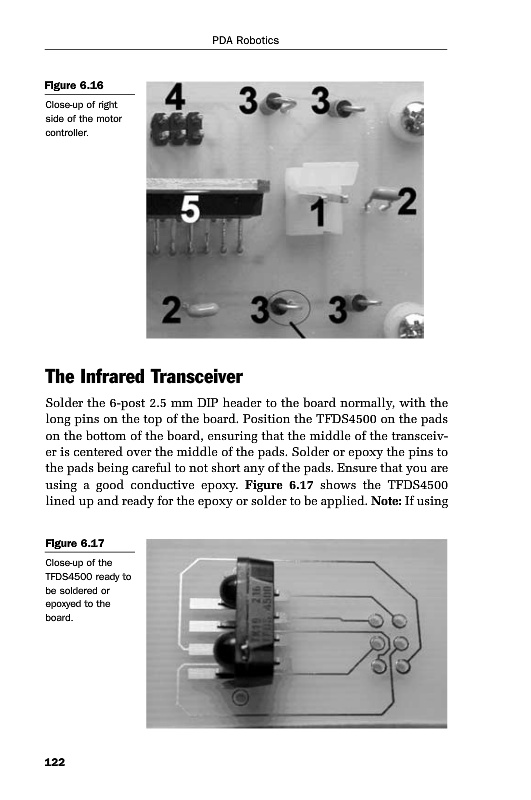 PDA Robotics

Figure 6.16

Close-up of right side of the motor controller.

4 3 3

5 1 2

2 3 3

The Infrared Transceiver

Solder the 6-post 2.5 mm DIP header to the board normally, with the long pins on the top of the board. Position the TFDS4500 on the pads on the bottom of the board, ensuring that the middle of the transceiver is centered over the middle of the pads. Solder or epoxy the pins to the pads being careful to not short any of the pads. Ensure that you are using a good conductive epoxy. Figure 6.17 shows the TFDS4500 lined up and ready for the epoxy or solder to be applied. Note: If using

Figure 6.17

Close-up of the TFDS4500 ready to be soldered or epoxyed to the board.

122