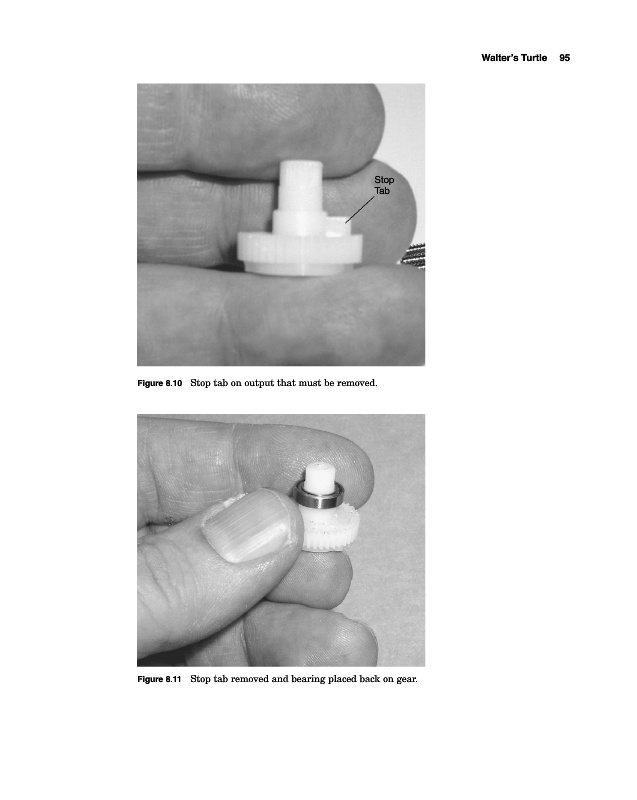 Walter's Turtle 95

Stop Tab

Figure 8.10 Stop tab on output that must be removed.

Figure 8.11 Stop tab removed and bearing placed back on gear.