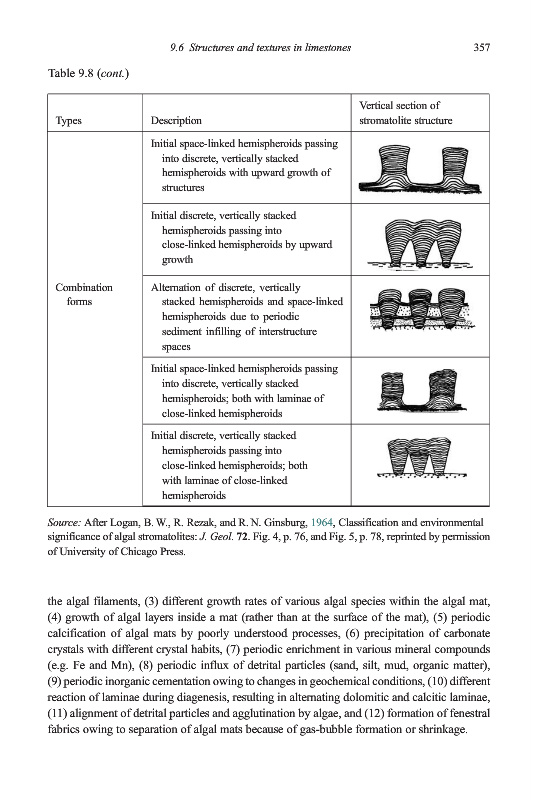 9.6 Structures and textures in limestones 357

Table 9.8 (cont.)

| Types | Description | Vertical section of stromatolite structure |
|---|---|---|
| Combination forms | Initial space-linked hemispheroids passing into discrete, vertically stacked hemispheroids with upward growth of structures | |
| | Initial discrete, vertically stacked hemispheroids passing into close-linked hemispheroids by upward growth | |
| | Alternation of discrete, vertically stacked hemispheroids and space-linked hemispheroids due to periodic sediment infilling of interstructure spaces | |
| | Initial space-linked hemispheroids passing into discrete, vertically stacked hemispheroids; both with laminae of close-linked hemispheroids | |
| | Initial discrete, vertically stacked hemispheroids passing into close-linked hemispheroids; both with laminae of close-linked hemispheroids | |

Source: After Logan, B. W., R. Rezak, and R. N. Ginsburg, 1964, Classification and environmental significance of algal stromatolites: J. Geol. 72. Fig. 4, p. 76, and Fig. 5, p. 78, reprinted by permission of University of Chicago Press.

the algal filaments, (3) different growth rates of various algal species within the algal mat, (4) growth of algal layers inside a mat (rather than at the surface of the mat), (5) periodic calcification of algal mats by poorly understood processes, (6) precipitation of carbonate crystals with different crystal habits, (7) periodic enrichment in various mineral compounds (e.g. Fe and Mn), (8) periodic influx of detrital particles (sand, silt, mud, organic matter), (9) periodic inorganic cementation owing to changes in geochemical conditions, (10) different reaction of laminae during diagenesis, resulting in alternating dolomitic and calcitic laminae, (11) alignment of detrital particles and agglutination by algae, and (12) formation of fenestral fabrics owing to separation of algal mats because of gas-bubble formation or shrinkage.