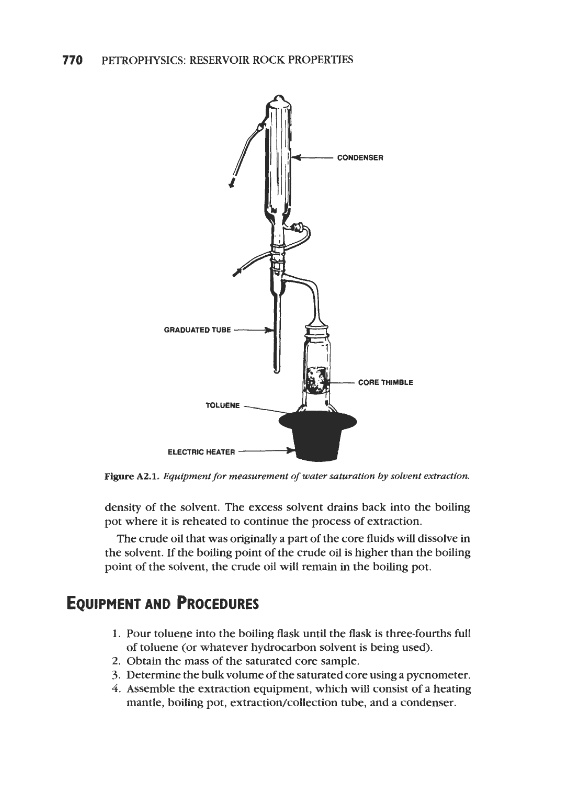 770 PETROPHYSICS: RESERVOIR ROCK PROPERTIES

CONDENSER

GRADUATED TUBE

CORE THIMBLE

TOLUENE

ELECTRIC HEATER

Figure A2.1. Equipment for measurement of water saturation by solvent extraction.

density of the solvent. The excess solvent drains back into the boiling pot where it is reheated to continue the process of extraction.

The crude oil that was originally a part of the core fluids will dissolve in the solvent. If the boiling point of the crude oil is higher than the boiling point of the solvent, the crude oil will remain in the boiling pot.

EQUIPMENT AND PROCEDURES

1. Pour toluene into the boiling flask until the flask is three-fourths full of toluene (or whatever hydrocarbon solvent is being used).
2. Obtain the mass of the saturated core sample.
3. Determine the bulk volume of the saturated core using a pycnometer.
4. Assemble the extraction equipment, which will consist of a heating mantle, boiling pot, extraction/collection tube, and a condenser.