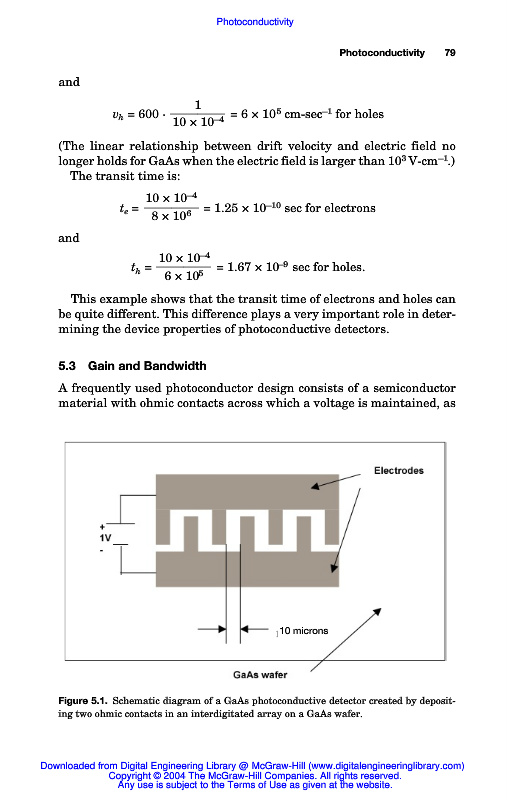 Photoconductivity

Photoconductivity 79

and

$v_h = 600 \cdot \frac{1}{10 \times 10^{-4}} = 6 \times 10^5$ cm-sec$^{-1}$ for holes

(The linear relationship between drift velocity and electric field no longer holds for GaAs when the electric field is larger than $10^3$ V-cm$^{-1}$.)

The transit time is:

$t_e = \frac{10 \times 10^{-4}}{8 \times 10^6} = 1.25 \times 10^{-10}$ sec for electrons

and

$t_h = \frac{10 \times 10^{-4}}{6 \times 10^5} = 1.67 \times 10^{-9}$ sec for holes.

This example shows that the transit time of electrons and holes can be quite different. This difference plays a very important role in determining the device properties of photoconductive detectors.

5.3 Gain and Bandwidth

A frequently used photoconductor design consists of a semiconductor material with ohmic contacts across which a voltage is maintained, as

Electrodes

+
1V
-

10 microns

GaAs wafer

Figure 5.1. Schematic diagram of a GaAs photoconductive detector created by depositing two ohmic contacts in an interdigitated array on a GaAs wafer.

Downloaded from Digital Engineering Library @ McGraw-Hill (www.digitalengineeringlibrary.com)
Copyright © 2004 The McGraw-Hill Companies. All rights reserved.
Any use is subject to the Terms of Use as given at the website.