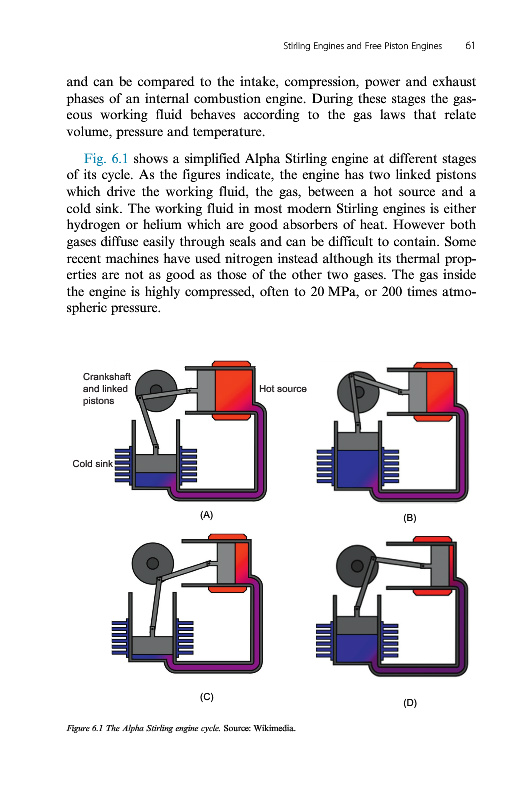 Stirling Engines and Free Piston Engines 61

and can be compared to the intake, compression, power and exhaust phases of an internal combustion engine. During these stages the gaseous working fluid behaves according to the gas laws that relate volume, pressure and temperature.

Fig. 6.1 shows a simplified Alpha Stirling engine at different stages of its cycle. As the figures indicate, the engine has two linked pistons which drive the working fluid, the gas, between a hot source and a cold sink. The working fluid in most modern Stirling engines is either hydrogen or helium which are good absorbers of heat. However both gases diffuse easily through seals and can be difficult to contain. Some recent machines have used nitrogen instead although its thermal properties are not as good as those of the other two gases. The gas inside the engine is highly compressed, often to 20 MPa, or 200 times atmospheric pressure.

Crankshaft and linked pistons

Hot source

Cold sink

(A)

(B)

(C)

(D)

Figure 6.1 The Alpha Stirling engine cycle. Source: Wikimedia.