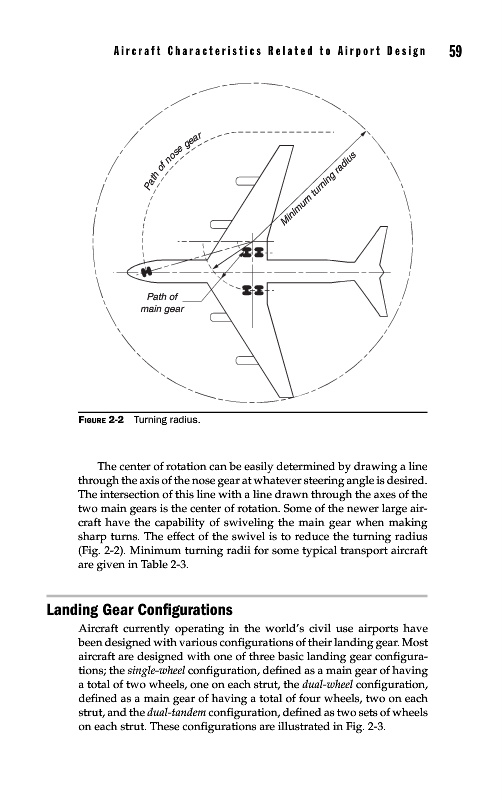 Aircraft Characteristics Related to Airport Design 59

Path of nose gear

Minimum turning radius

Path of main gear

FIGURE 2-2 Turning radius.

The center of rotation can be easily determined by drawing a line through the axis of the nose gear at whatever steering angle is desired. The intersection of this line with a line drawn through the axes of the two main gears is the center of rotation. Some of the newer large aircraft have the capability of swiveling the main gear when making sharp turns. The effect of the swivel is to reduce the turning radius (Fig. 2-2). Minimum turning radii for some typical transport aircraft are given in Table 2-3.

Landing Gear Configurations

Aircraft currently operating in the world's civil use airports have been designed with various configurations of their landing gear. Most aircraft are designed with one of three basic landing gear configurations; the single-wheel configuration, defined as a main gear of having a total of two wheels, one on each strut, the dual-wheel configuration, defined as a main gear of having a total of four wheels, two on each strut, and the dual-tandem configuration, defined as two sets of wheels on each strut. These configurations are illustrated in Fig. 2-3.