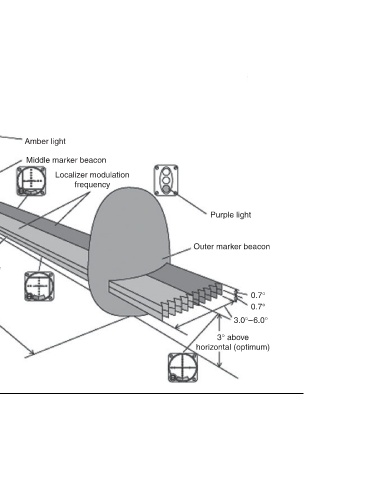 Amber light

Middle marker beacon

Localizer modulation frequency

Purple light

Outer marker beacon

0.7°

0.7°

3.0°–6.0°

3° above horizontal (optimum)